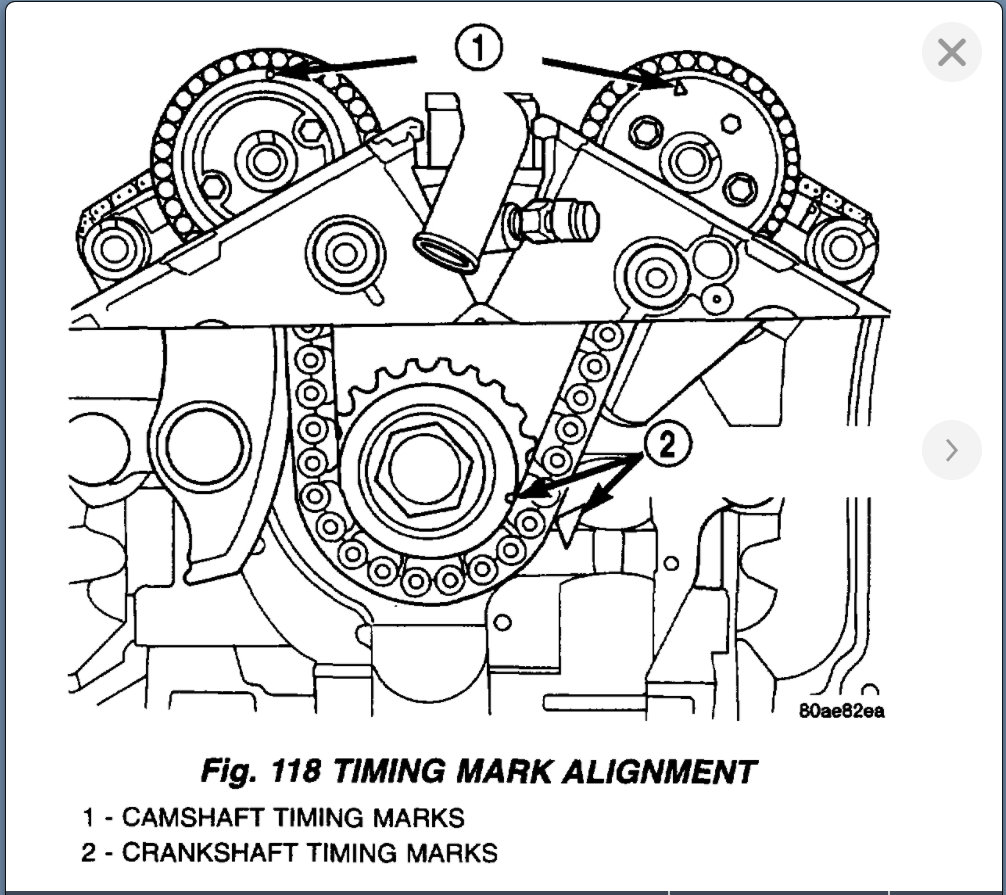 1

2

80ae82ea

Fig. 118 TIMING MARK ALIGNMENT

1 - CAMSHAFT TIMING MARKS
2 - CRANKSHAFT TIMING MARKS