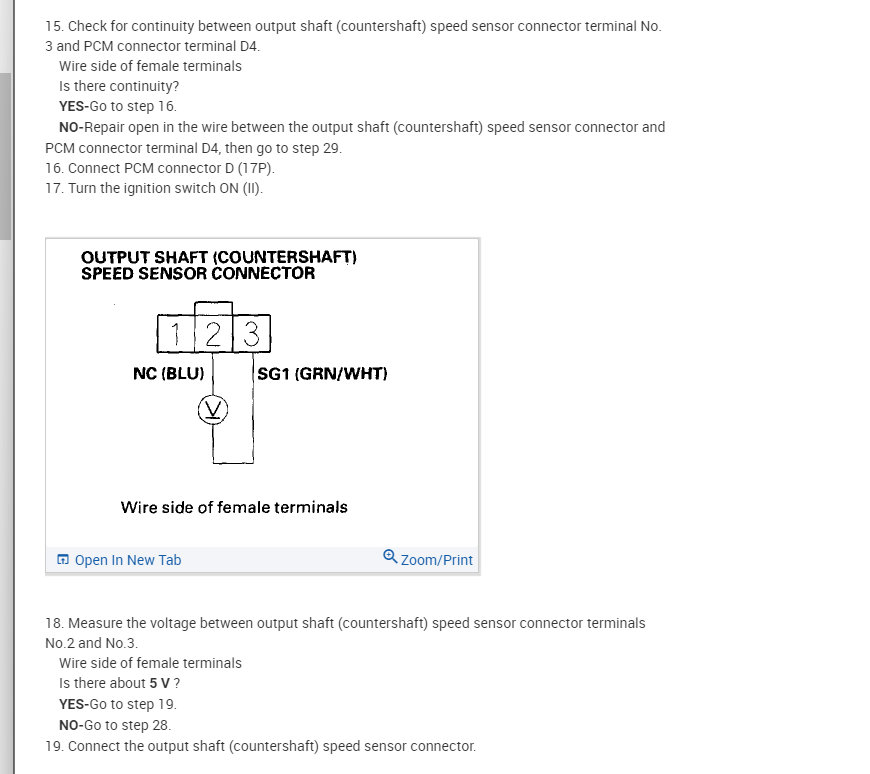 15. Check for continuity between output shaft (countershaft) speed sensor connector terminal No. 3 and PCM connector terminal D4.
Wire side of female terminals
Is there continuity?
YES-Go to step 16.
NO-Repair open in the wire between the output shaft (countershaft) speed sensor connector and PCM connector terminal D4, then go to step 29.
16. Connect PCM connector D (17P).
17. Turn the ignition switch ON (II).

OUTPUT SHAFT (COUNTERSHAFT) SPEED SENSOR CONNECTOR

1 2 3

NC (BLU)

SG1 (GRN/WHT)

V

Wire side of female terminals

Open In New Tab

Zoom/Print

18. Measure the voltage between output shaft (countershaft) speed sensor connector terminals No.2 and No.3.
Wire side of female terminals
Is there about 5 V ?
YES-Go to step 19.
NO-Go to step 28.
19. Connect the output shaft (countershaft) speed sensor connector.