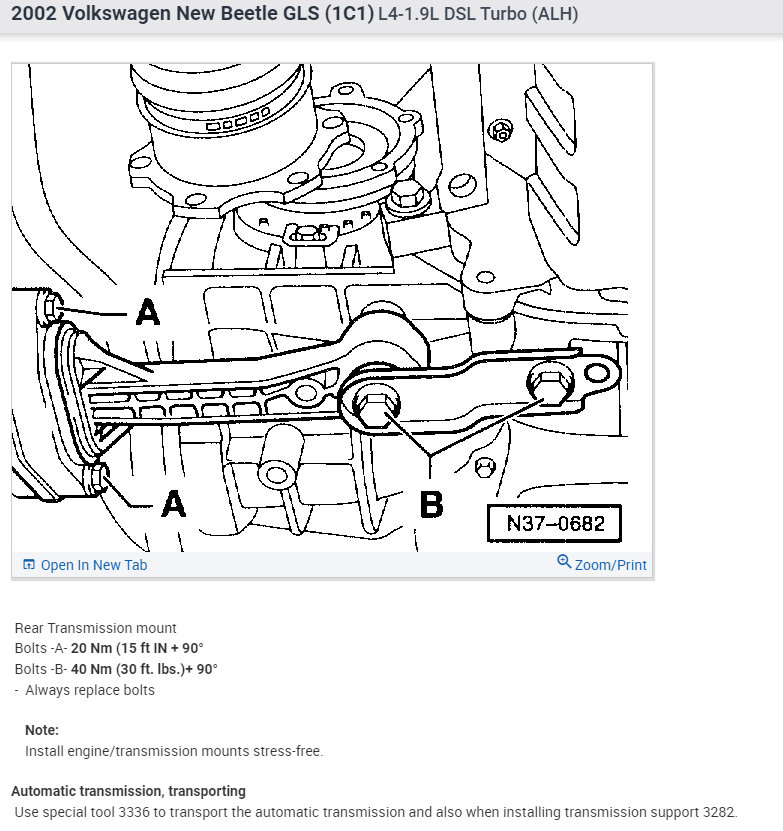 2002 Volkswagen New Beetle GLS (1C1) L4-1.9L DSL Turbo (ALH)

A

A

B

N37–0682

Open In New Tab

Zoom/Print

Rear Transmission mount
Bolts -A- 20 Nm (15 ft IN + 90°
Bolts -B- 40 Nm (30 ft. lbs.)+ 90°
- Always replace bolts

Note:
Install engine/transmission mounts stress-free.

Automatic transmission, transporting
Use special tool 3336 to transport the automatic transmission and also when installing transmission support 3282.