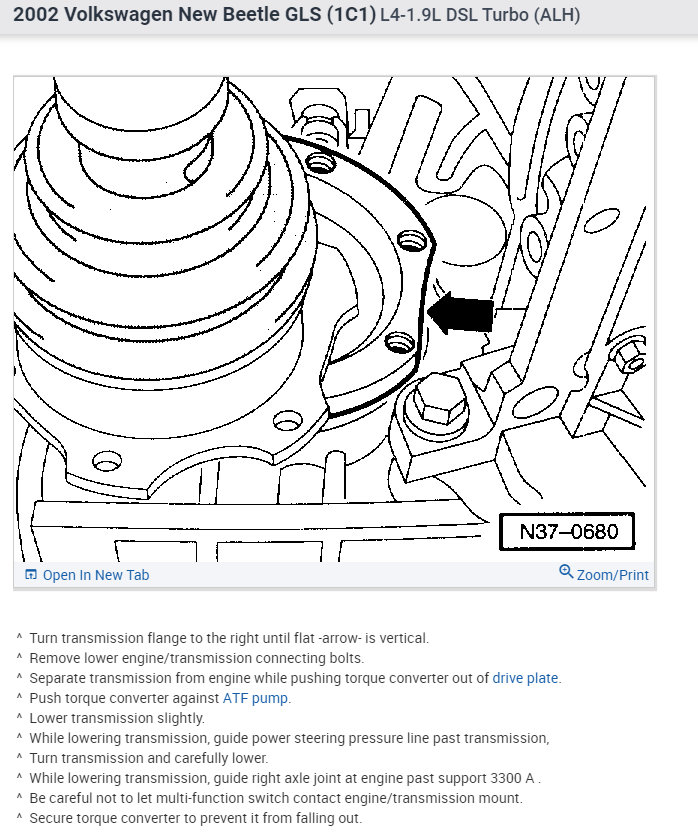 2002 Volkswagen New Beetle GLS (1C1) L4-1.9L DSL Turbo (ALH)

N37–0680

Open In New Tab

Zoom/Print

^ Turn transmission flange to the right until flat -arrow- is vertical.
^ Remove lower engine/transmission connecting bolts.
^ Separate transmission from engine while pushing torque converter out of drive plate.
^ Push torque converter against ATF pump.
^ Lower transmission slightly.
^ While lowering transmission, guide power steering pressure line past transmission,
^ Turn transmission and carefully lower.
^ While lowering transmission, guide right axle joint at engine past support 3300 A .
^ Be careful not to let multi-function switch contact engine/transmission mount.
^ Secure torque converter to prevent it from falling out.