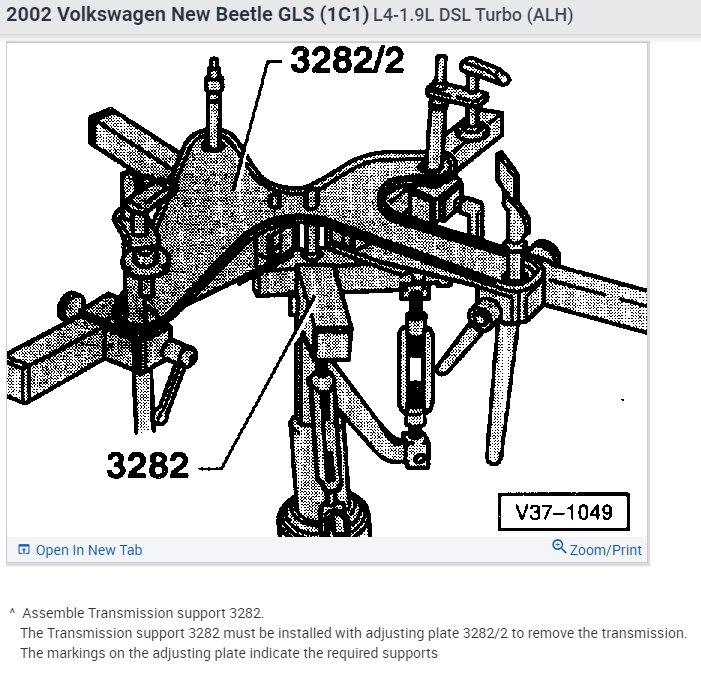 2002 Volkswagen New Beetle GLS (1C1) L4-1.9L DSL Turbo (ALH)

3282/2

3282

V37–1049

Open In New Tab

Zoom/Print

^ Assemble Transmission support 3282.
The Transmission support 3282 must be installed with adjusting plate 3282/2 to remove the transmission.
The markings on the adjusting plate indicate the required supports