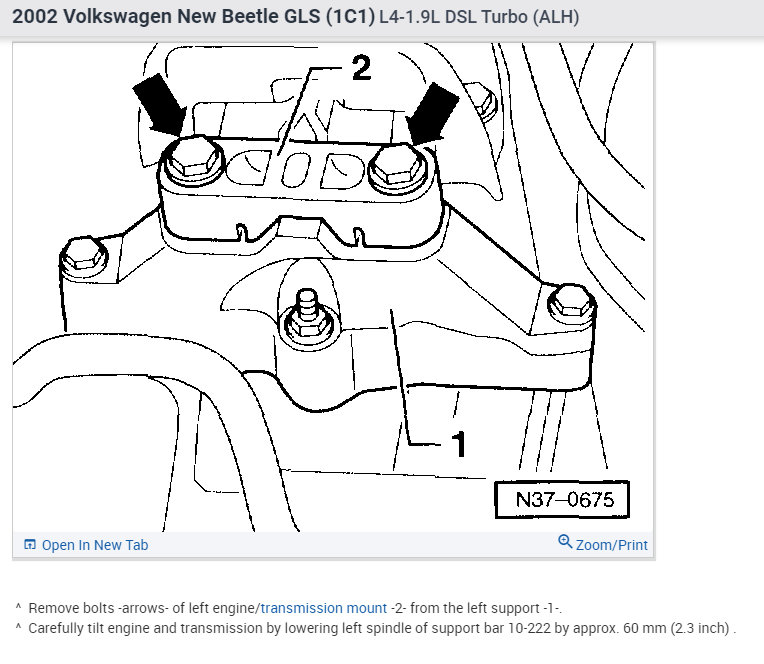 2002 Volkswagen New Beetle GLS (1C1) L4-1.9L DSL Turbo (ALH)

2

1

N37–0675

Open In New Tab

Zoom/Print

^ Remove bolts -arrows- of left engine/transmission mount -2- from the left support -1-.
^ Carefully tilt engine and transmission by lowering left spindle of support bar 10-222 by approx. 60 mm (2.3 inch) .