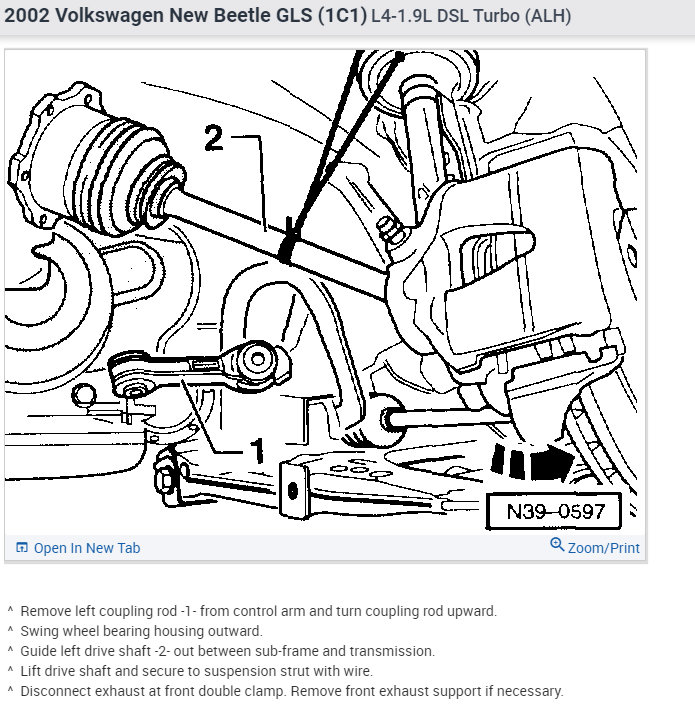 2002 Volkswagen New Beetle GLS (1C1) L4-1.9L DSL Turbo (ALH)

2

1

N39–0597

Open In New Tab

Zoom/Print

^ Remove left coupling rod -1- from control arm and turn coupling rod upward.
^ Swing wheel bearing housing outward.
^ Guide left drive shaft -2- out between sub-frame and transmission.
^ Lift drive shaft and secure to suspension strut with wire.
^ Disconnect exhaust at front double clamp. Remove front exhaust support if necessary.