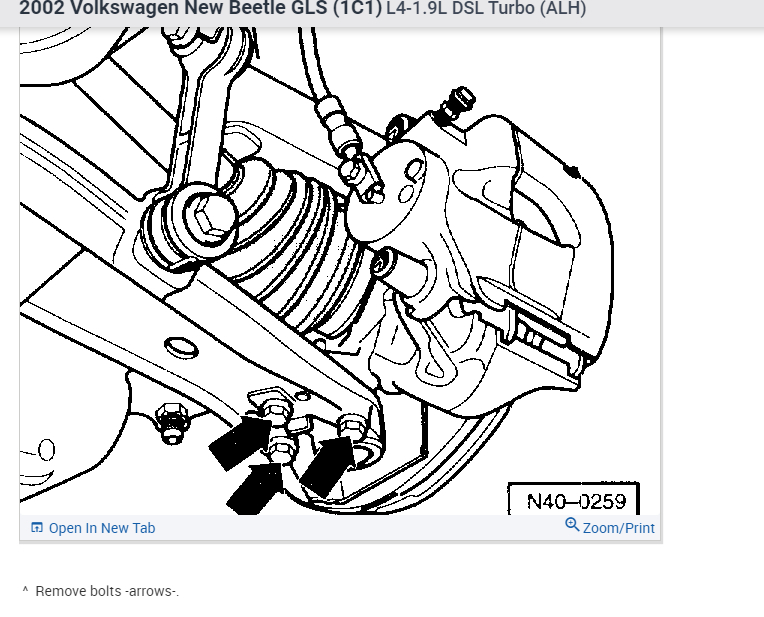 2002 Volkswagen New Beetle GLS (1C1) L4-1.9L DSL Turbo (ALH)

N40–0259

Open In New Tab

Zoom/Print

^ Remove bolts -arrows-.