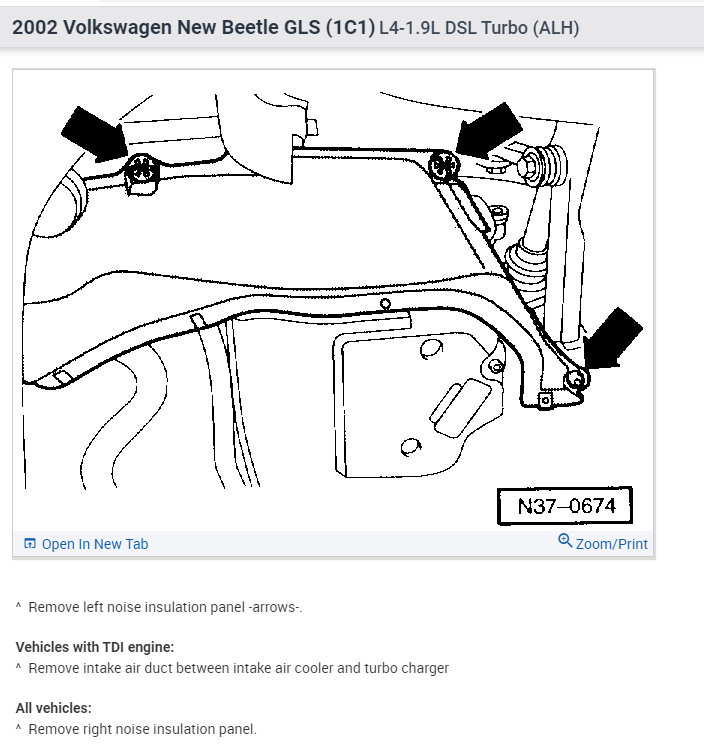 2002 Volkswagen New Beetle GLS (1C1) L4-1.9L DSL Turbo (ALH)

N37–0674

Open In New Tab

Zoom/Print

^ Remove left noise insulation panel -arrows-.

Vehicles with TDI engine:
^ Remove intake air duct between intake air cooler and turbo charger

All vehicles:
^ Remove right noise insulation panel.