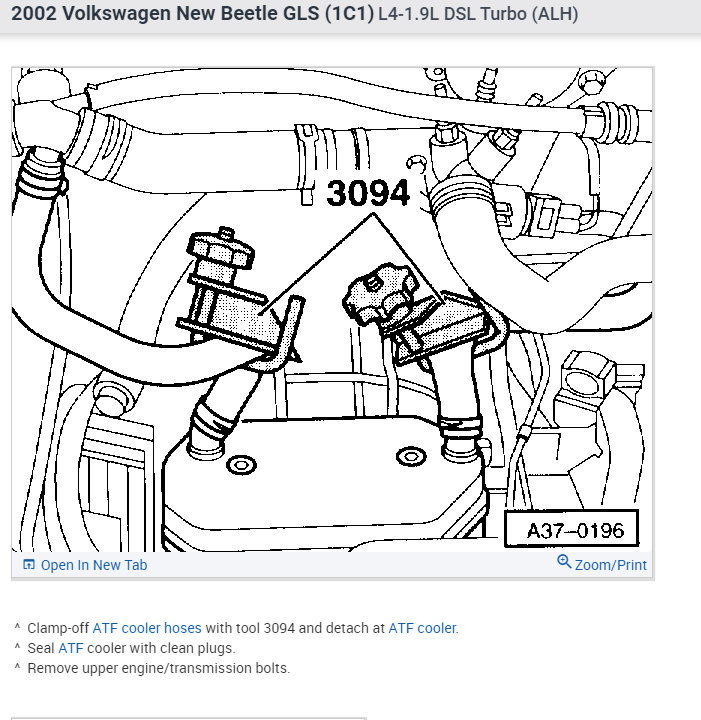 2002 Volkswagen New Beetle GLS (1C1) L4-1.9L DSL Turbo (ALH)

3094

A37–0196

Open In New Tab

Zoom/Print

^ Clamp-off ATF cooler hoses with tool 3094 and detach at ATF cooler.
^ Seal ATF cooler with clean plugs.
^ Remove upper engine/transmission bolts.