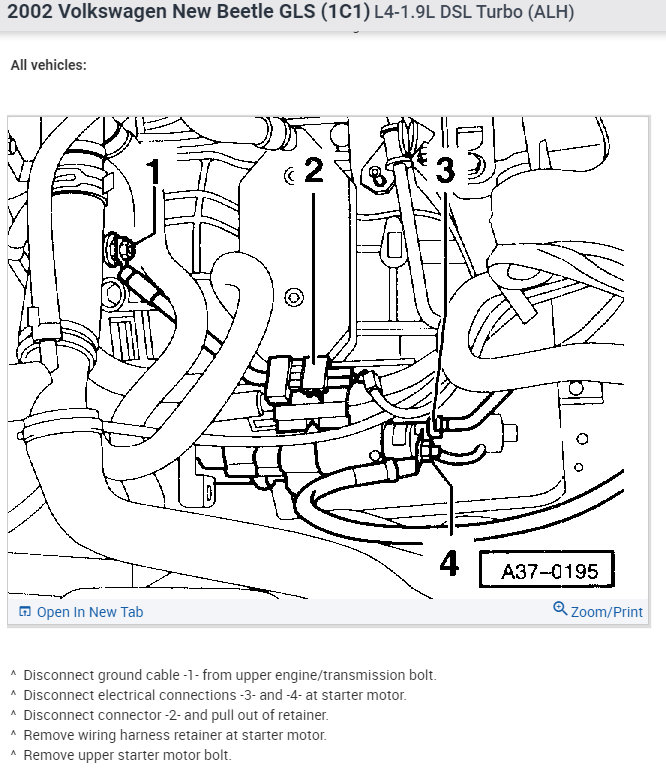 2002 Volkswagen New Beetle GLS (1C1) L4-1.9L DSL Turbo (ALH)

All vehicles:

1
2
3
4
A37–0195

Open In New Tab
Zoom/Print

^ Disconnect ground cable -1- from upper engine/transmission bolt.
^ Disconnect electrical connections -3- and -4- at starter motor.
^ Disconnect connector -2- and pull out of retainer.
^ Remove wiring harness retainer at starter motor.
^ Remove upper starter motor bolt.