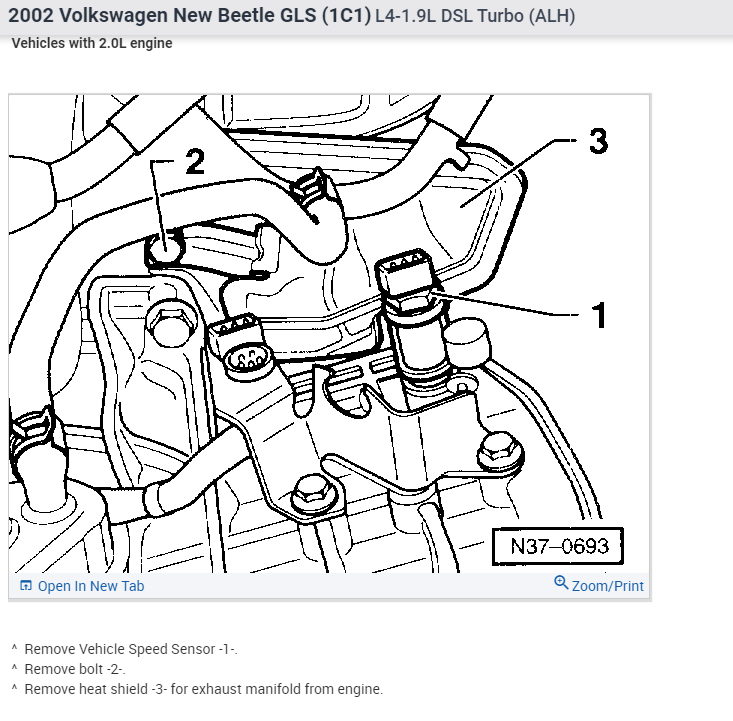 2002 Volkswagen New Beetle GLS (1C1) L4-1.9L DSL Turbo (ALH)

Vehicles with 2.0L engine

2
3
1
N37–0693

Open In New Tab
Zoom/Print

^ Remove Vehicle Speed Sensor -1-.
^ Remove bolt -2-.
^ Remove heat shield -3- for exhaust manifold from engine.