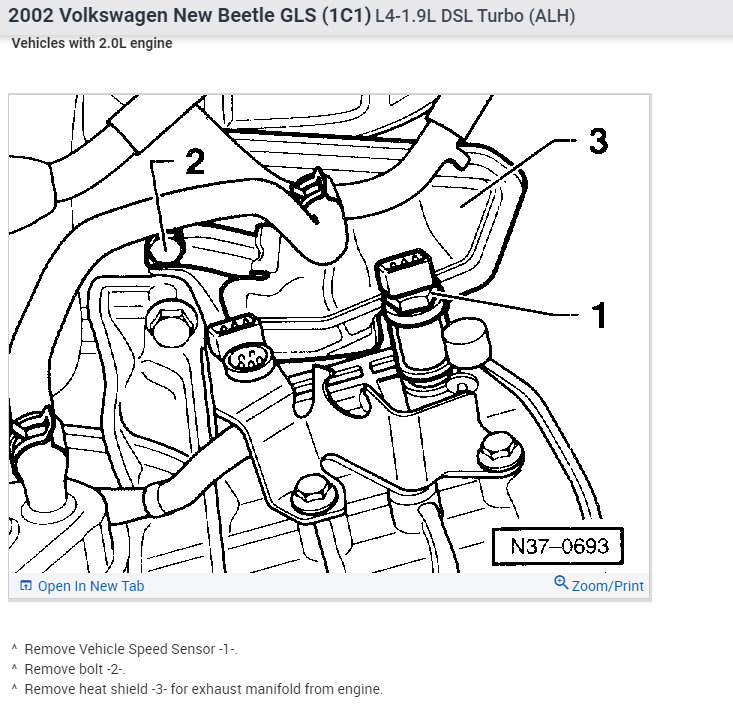 2002 Volkswagen New Beetle GLS (1C1) L4-1.9L DSL Turbo (ALH)

Vehicles with 2.0L engine

2
3
1
N37–0693

Open In New Tab
Zoom/Print

^ Remove Vehicle Speed Sensor -1-.
^ Remove bolt -2-.
^ Remove heat shield -3- for exhaust manifold from engine.