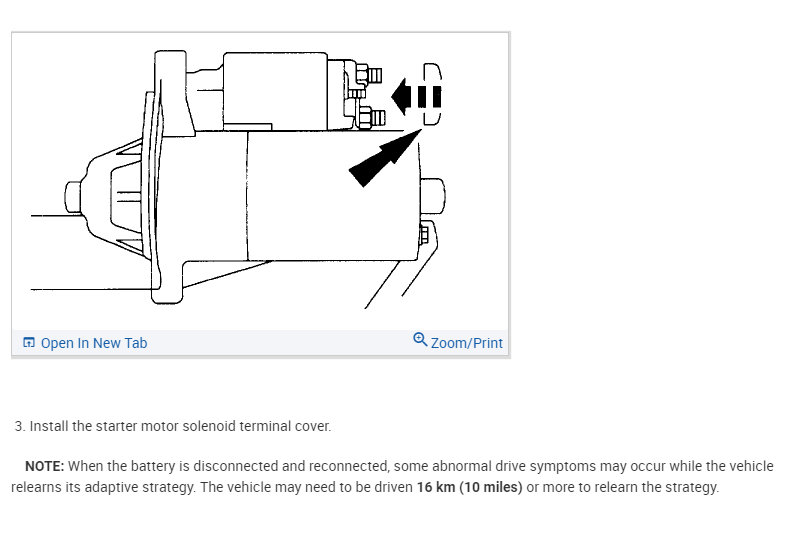 Open In New Tab

Zoom/Print

3. Install the starter motor solenoid terminal cover.

NOTE: When the battery is disconnected and reconnected, some abnormal drive symptoms may occur while the vehicle relearns its adaptive strategy. The vehicle may need to be driven 16 km (10 miles) or more to relearn the strategy.