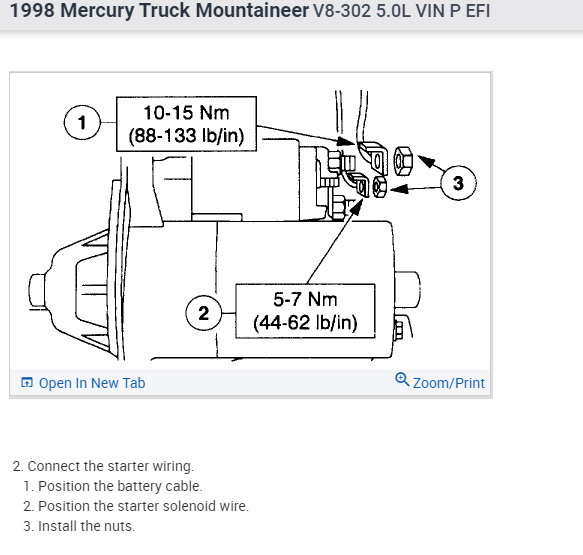 1998 Mercury Truck Mountaineer V8-302 5.0L VIN P EFI

1
10-15 Nm
(88-133 lb/in)

3

2
5-7 Nm
(44-62 lb/in)

Open In New Tab
Zoom/Print

2. Connect the starter wiring.
1. Position the battery cable.
2. Position the starter solenoid wire.
3. Install the nuts.