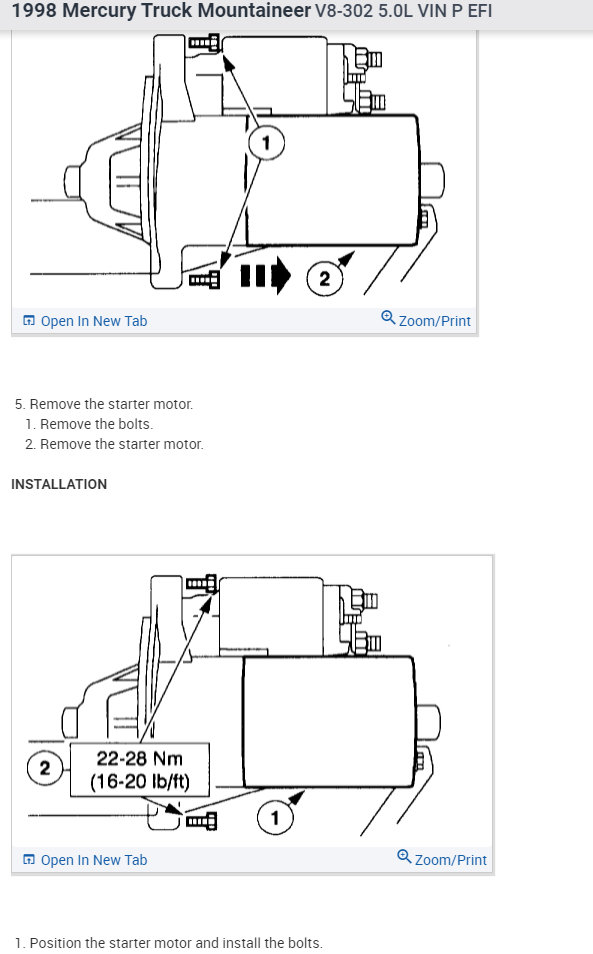 1998 Mercury Truck Mountaineer V8-302 5.0L VIN P EFI

1

2

Open In New Tab Zoom/Print

5. Remove the starter motor.
1. Remove the bolts.
2. Remove the starter motor.

INSTALLATION

2

22-28 Nm
(16-20 lb/ft)

1

Open In New Tab Zoom/Print

1. Position the starter motor and install the bolts.