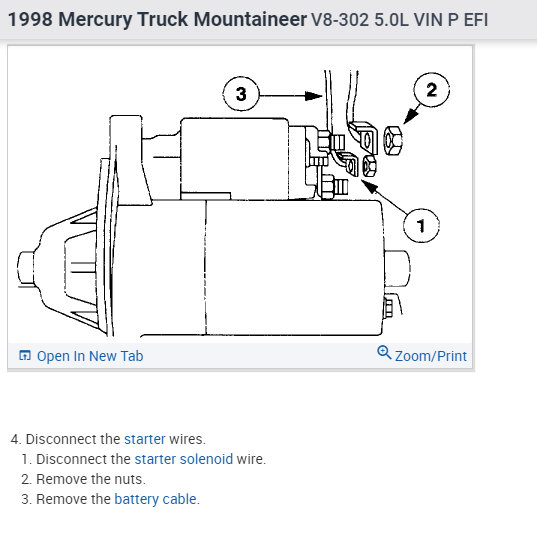 1998 Mercury Truck Mountaineer V8-302 5.0L VIN P EFI

3

2

1

Open In New Tab

Zoom/Print

4. Disconnect the starter wires.
1. Disconnect the starter solenoid wire.
2. Remove the nuts.
3. Remove the battery cable.