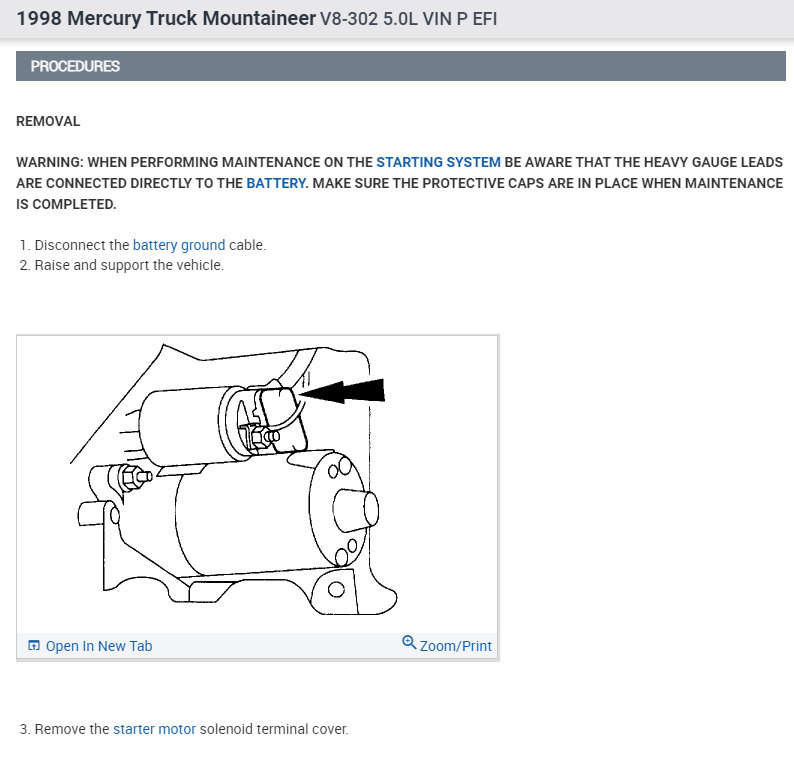 1998 Mercury Truck Mountaineer V8-302 5.0L VIN P EFI

PROCEDURES

REMOVAL

WARNING: WHEN PERFORMING MAINTENANCE ON THE STARTING SYSTEM BE AWARE THAT THE HEAVY GAUGE LEADS ARE CONNECTED DIRECTLY TO THE BATTERY. MAKE SURE THE PROTECTIVE CAPS ARE IN PLACE WHEN MAINTENANCE IS COMPLETED.

1. Disconnect the battery ground cable.
2. Raise and support the vehicle.

Open In New Tab
Zoom/Print

3. Remove the starter motor solenoid terminal cover.