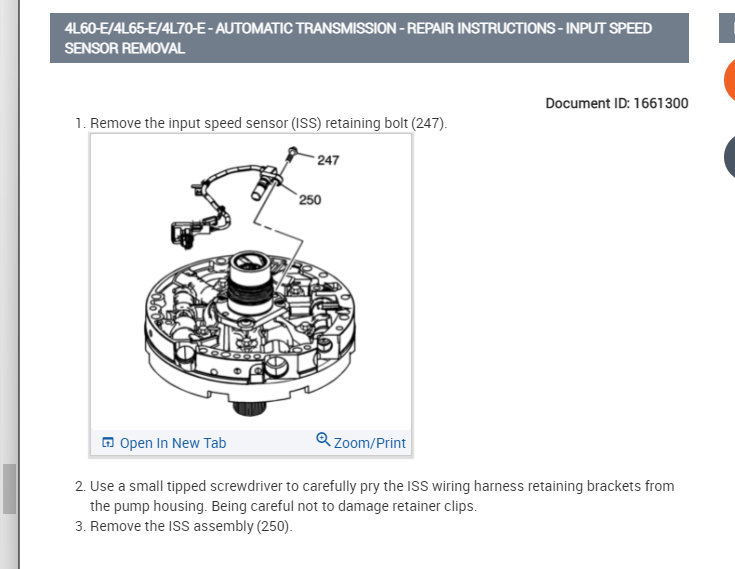 4L60-E/4L65-E/4L70-E - AUTOMATIC TRANSMISSION - REPAIR INSTRUCTIONS - INPUT SPEED SENSOR REMOVAL

Document ID: 1661300

1. Remove the input speed sensor (ISS) retaining bolt (247).

247

250

Open In New Tab

Zoom/Print

2. Use a small tipped screwdriver to carefully pry the ISS wiring harness retaining brackets from the pump housing. Being careful not to damage retainer clips.

3. Remove the ISS assembly (250).