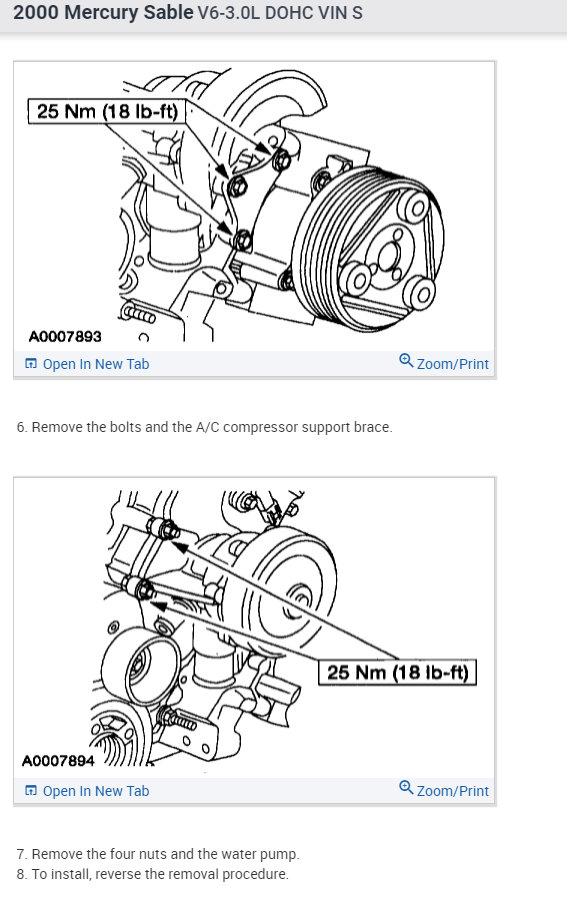 2000 Mercury Sable V6-3.0L DOHC VIN S

25 Nm (18 lb-ft)

A0007893

Open In New Tab

Zoom/Print

6. Remove the bolts and the A/C compressor support brace.

25 Nm (18 lb-ft)

A0007894

Open In New Tab

Zoom/Print

7. Remove the four nuts and the water pump.
8. To install, reverse the removal procedure.