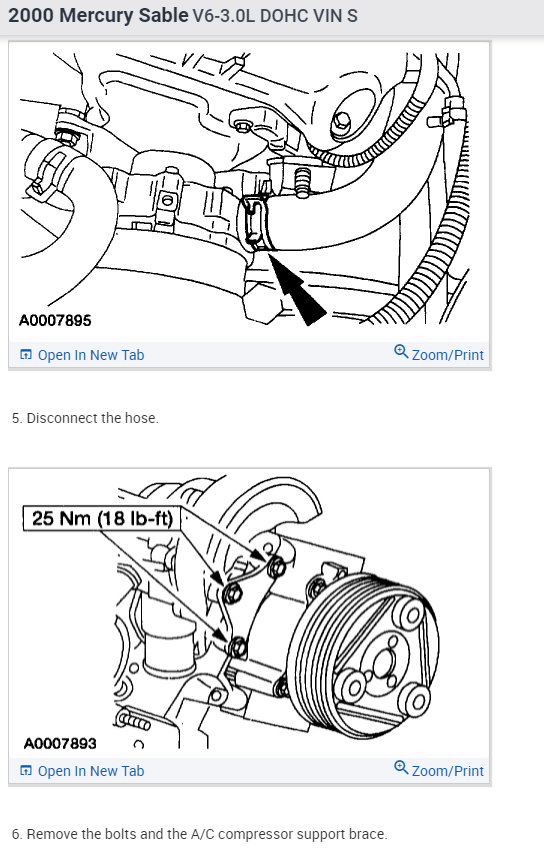 2000 Mercury Sable V6-3.0L DOHC VIN S

A0007895

Open In New Tab

Zoom/Print

5. Disconnect the hose.

25 Nm (18 lb-ft)

A0007893

Open In New Tab

Zoom/Print

6. Remove the bolts and the A/C compressor support brace.