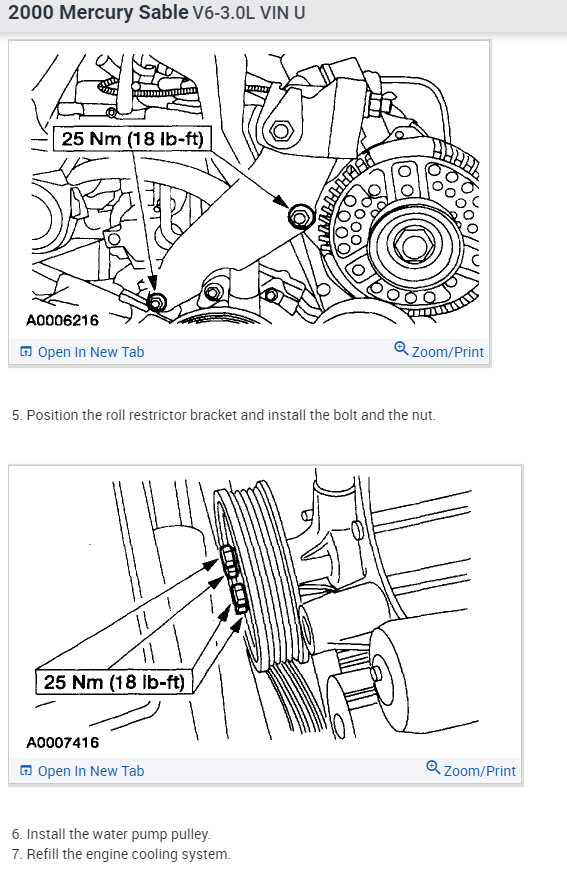 2000 Mercury Sable V6-3.0L VIN U

25 Nm (18 lb-ft)

A0006216

Open In New Tab

Zoom/Print

5. Position the roll restrictor bracket and install the bolt and the nut.

25 Nm (18 lb-ft)

A0007416

Open In New Tab

Zoom/Print

6. Install the water pump pulley.
7. Refill the engine cooling system.