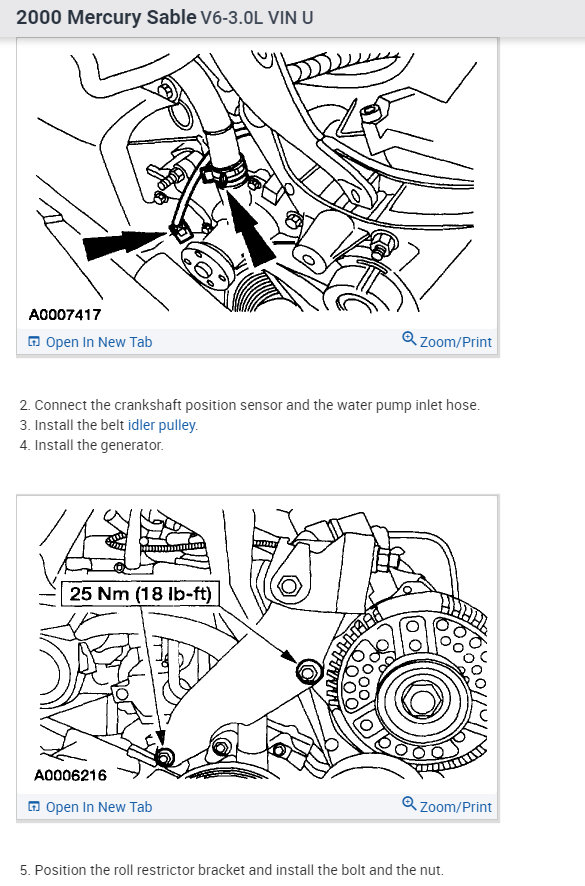 2000 Mercury Sable V6-3.0L VIN U

A0007417

Open In New Tab

Zoom/Print

2. Connect the crankshaft position sensor and the water pump inlet hose.
3. Install the belt idler pulley.
4. Install the generator.

25 Nm (18 lb-ft)

A0006216

Open In New Tab

Zoom/Print

5. Position the roll restrictor bracket and install the bolt and the nut.