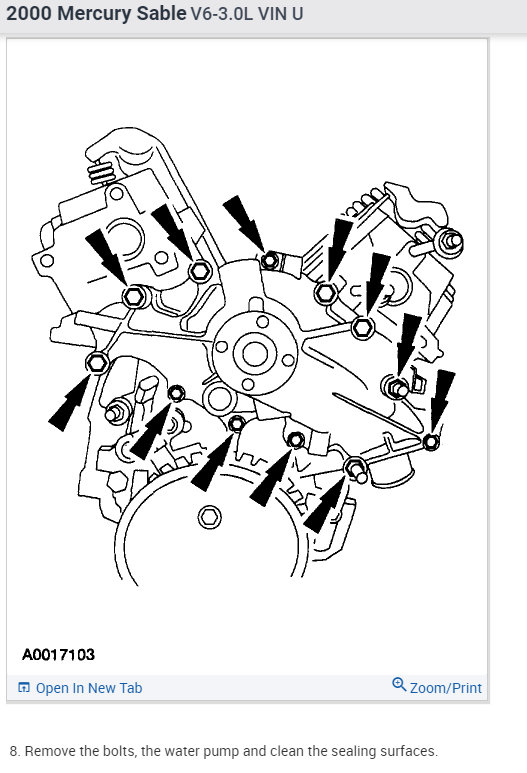 2000 Mercury Sable V6-3.0L VIN U

A0017103

Open In New Tab

Zoom/Print

8. Remove the bolts, the water pump and clean the sealing surfaces.