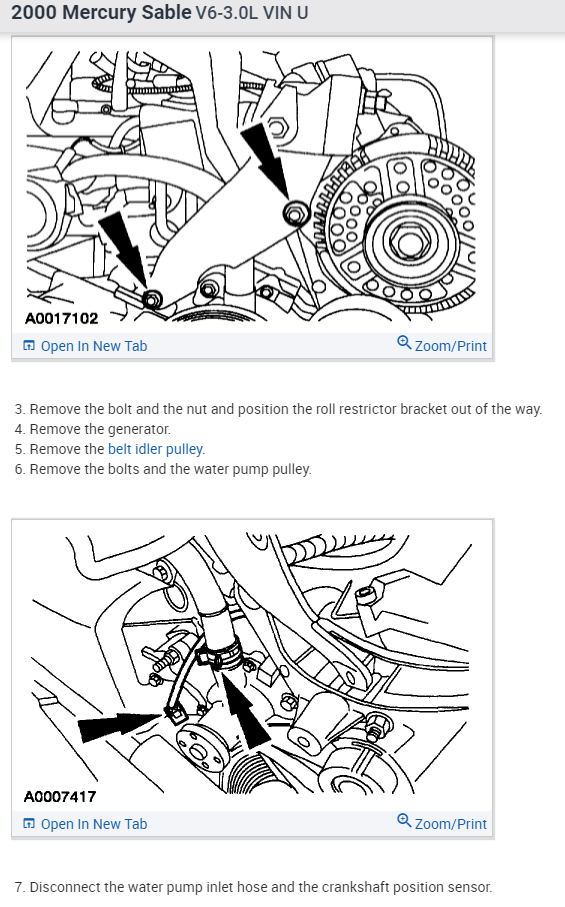 2000 Mercury Sable V6-3.0L VIN U

A0017102

Open In New Tab

Zoom/Print

3. Remove the bolt and the nut and position the roll restrictor bracket out of the way.
4. Remove the generator.
5. Remove the belt idler pulley.
6. Remove the bolts and the water pump pulley.

A0007417

Open In New Tab

Zoom/Print

7. Disconnect the water pump inlet hose and the crankshaft position sensor.