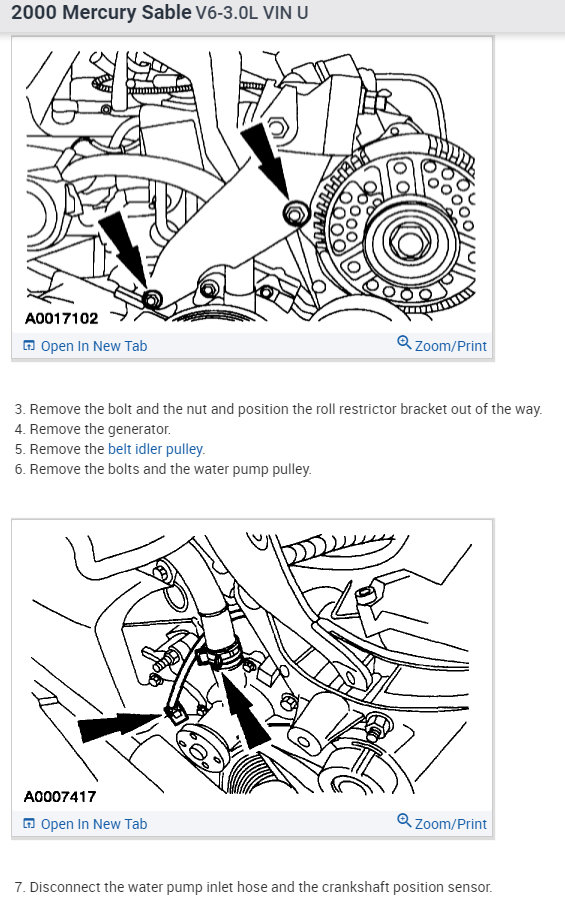 2000 Mercury Sable V6-3.0L VIN U

A0017102

Open In New Tab

Zoom/Print

3. Remove the bolt and the nut and position the roll restrictor bracket out of the way.
4. Remove the generator.
5. Remove the belt idler pulley.
6. Remove the bolts and the water pump pulley.

A0007417

Open In New Tab

Zoom/Print

7. Disconnect the water pump inlet hose and the crankshaft position sensor.