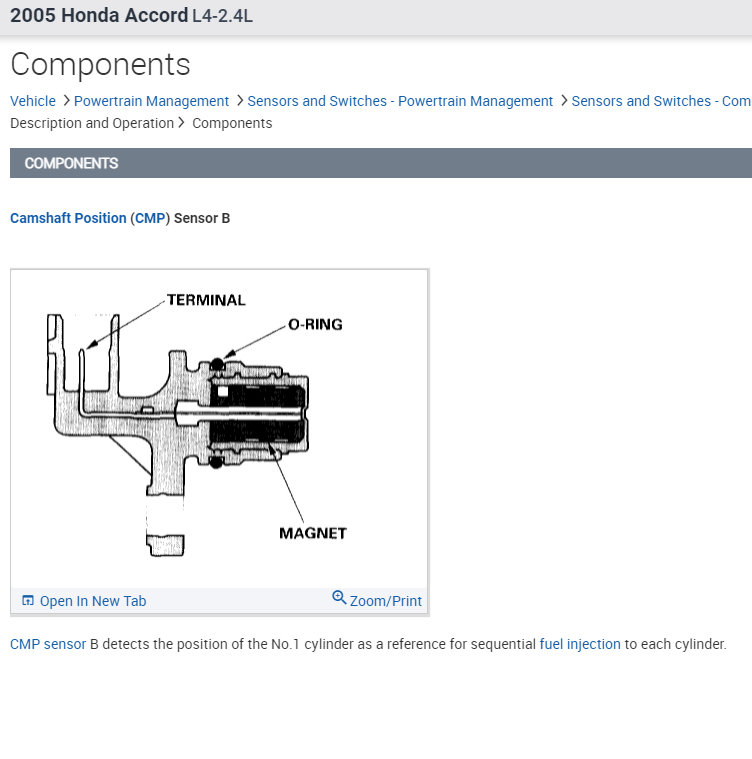 2005 Honda Accord L4-2.4L

Components

Vehicle > Powertrain Management > Sensors and Switches - Powertrain Management > Sensors and Switches - Com
Description and Operation > Components

COMPONENTS

Camshaft Position (CMP) Sensor B

TERMINAL
O-RING
MAGNET

Open In New Tab
Zoom/Print

CMP sensor B detects the position of the No.1 cylinder as a reference for sequential fuel injection to each cylinder.