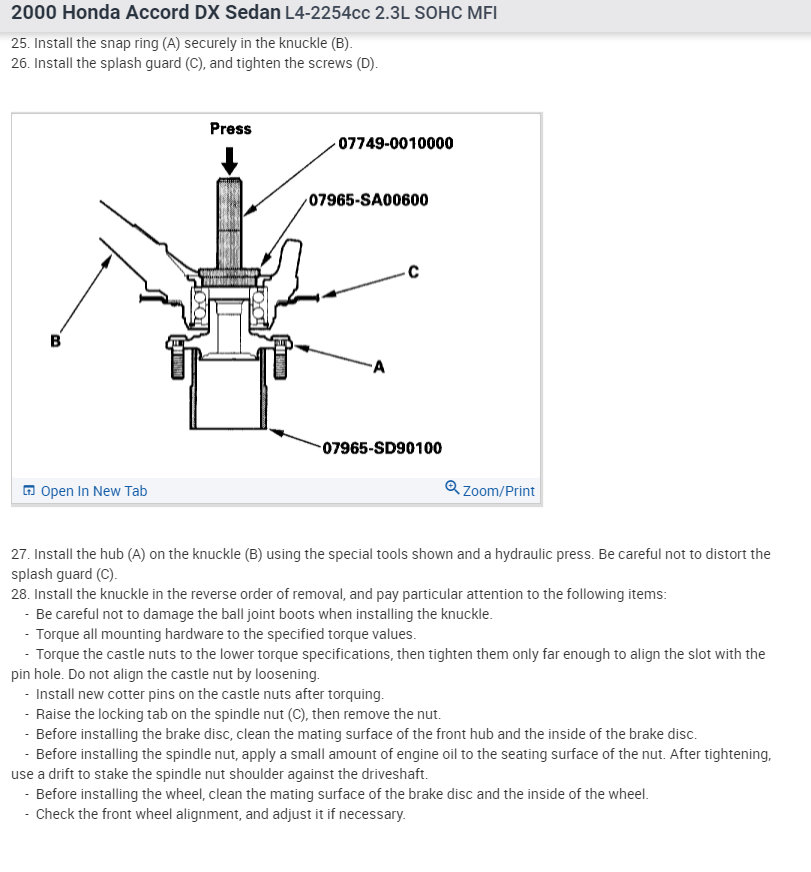 2000 Honda Accord DX Sedan L4-2254cc 2.3L SOHC MFI

25. Install the snap ring (A) securely in the knuckle (B).
26. Install the splash guard (C), and tighten the screws (D).

Press
07749-0010000
07965-SA00600
C
B
A
07965-SD90100

Open In New Tab
Zoom/Print

27. Install the hub (A) on the knuckle (B) using the special tools shown and a hydraulic press. Be careful not to distort the splash guard (C).
28. Install the knuckle in the reverse order of removal, and pay particular attention to the following items:
- Be careful not to damage the ball joint boots when installing the knuckle.
- Torque all mounting hardware to the specified torque values.
- Torque the castle nuts to the lower torque specifications, then tighten them only far enough to align the slot with the pin hole. Do not align the castle nut by loosening.
- Install new cotter pins on the castle nuts after torquing.
- Raise the locking tab on the spindle nut (C), then remove the nut.
- Before installing the brake disc, clean the mating surface of the front hub and the inside of the brake disc.
- Before installing the spindle nut, apply a small amount of engine oil to the seating surface of the nut. After tightening, use a drift to stake the spindle nut shoulder against the driveshaft.
- Before installing the wheel, clean the mating surface of the brake disc and the inside of the wheel.
- Check the front wheel alignment, and adjust it if necessary.