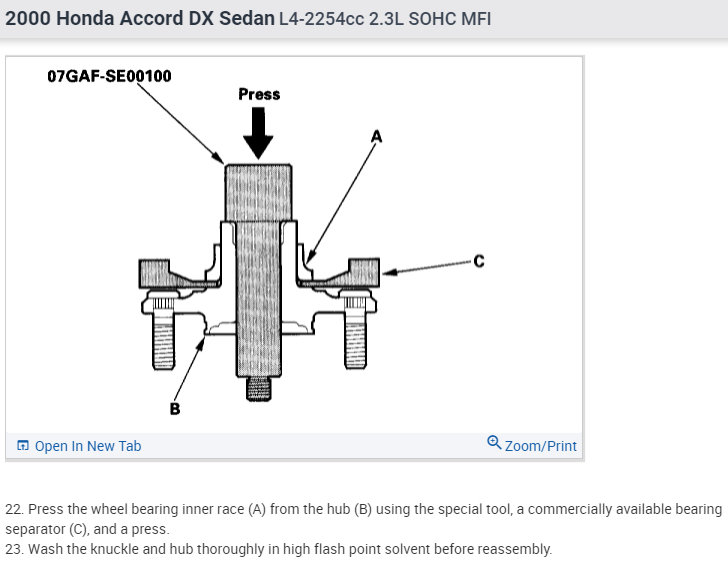 2000 Honda Accord DX Sedan L4-2254cc 2.3L SOHC MFI

07GAF-SE00100

Press

A

C

B

Open In New Tab

Zoom/Print

22. Press the wheel bearing inner race (A) from the hub (B) using the special tool, a commercially available bearing separator (C), and a press.
23. Wash the knuckle and hub thoroughly in high flash point solvent before reassembly.