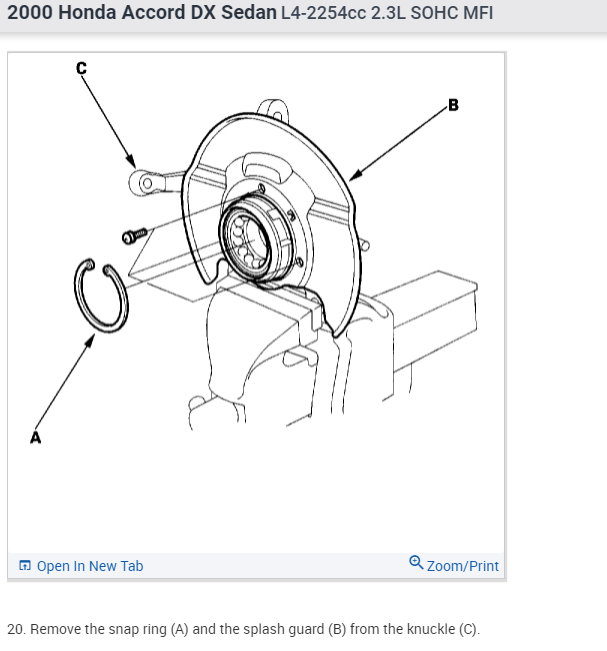 2000 Honda Accord DX Sedan L4-2254cc 2.3L SOHC MFI

C

B

A

Open In New Tab

Zoom/Print

20. Remove the snap ring (A) and the splash guard (B) from the knuckle (C).