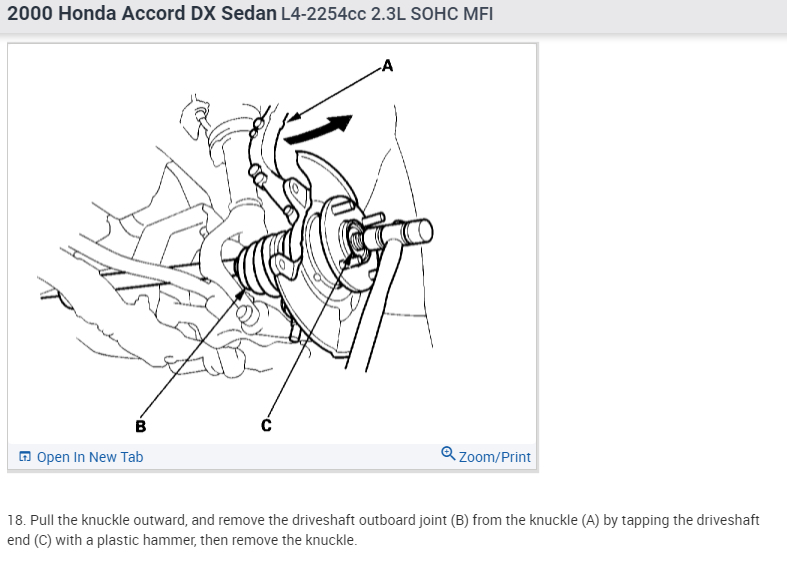 2000 Honda Accord DX Sedan L4-2254cc 2.3L SOHC MFI

A

B

C

Open In New Tab

Zoom/Print

18. Pull the knuckle outward, and remove the driveshaft outboard joint (B) from the knuckle (A) by tapping the driveshaft end (C) with a plastic hammer, then remove the knuckle.