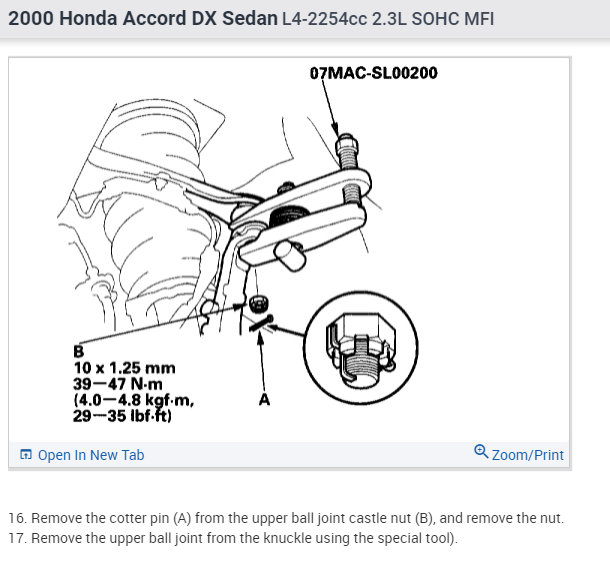 2000 Honda Accord DX Sedan L4-2254cc 2.3L SOHC MFI

07MAC-SL00200

B
10 x 1.25 mm
39—47 N·m
(4.0—4.8 kgf·m,
29—35 lbf·ft)

A

Open In New Tab

Zoom/Print

16. Remove the cotter pin (A) from the upper ball joint castle nut (B), and remove the nut.
17. Remove the upper ball joint from the knuckle using the special tool).