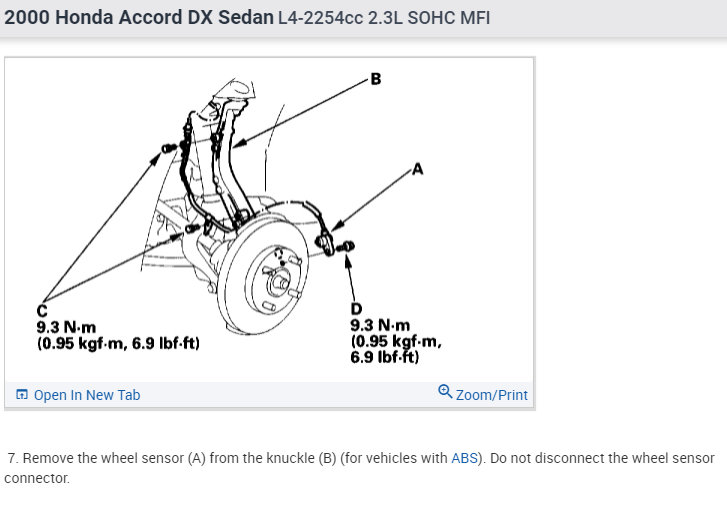 2000 Honda Accord DX Sedan L4-2254cc 2.3L SOHC MFI

B

A

C
9.3 N·m
(0.95 kgf·m, 6.9 lbf·ft)

D
9.3 N·m
(0.95 kgf·m,
6.9 lbf·ft)

Open In New Tab

Zoom/Print

7. Remove the wheel sensor (A) from the knuckle (B) (for vehicles with ABS). Do not disconnect the wheel sensor connector.