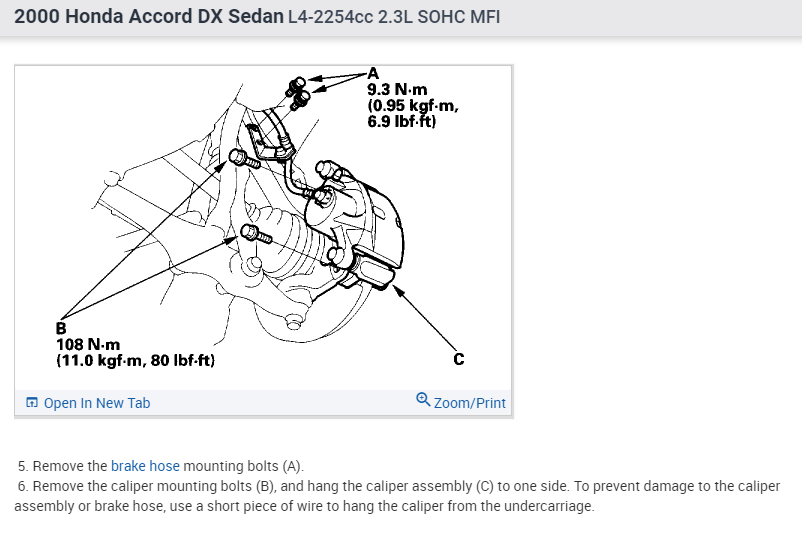 2000 Honda Accord DX Sedan L4-2254cc 2.3L SOHC MFI

A
9.3 N·m
(0.95 kgf·m,
6.9 lbf·ft)

B
108 N·m
(11.0 kgf·m, 80 lbf·ft)

C

Open In New Tab

Zoom/Print

5. Remove the brake hose mounting bolts (A).
6. Remove the caliper mounting bolts (B), and hang the caliper assembly (C) to one side. To prevent damage to the caliper assembly or brake hose, use a short piece of wire to hang the caliper from the undercarriage.