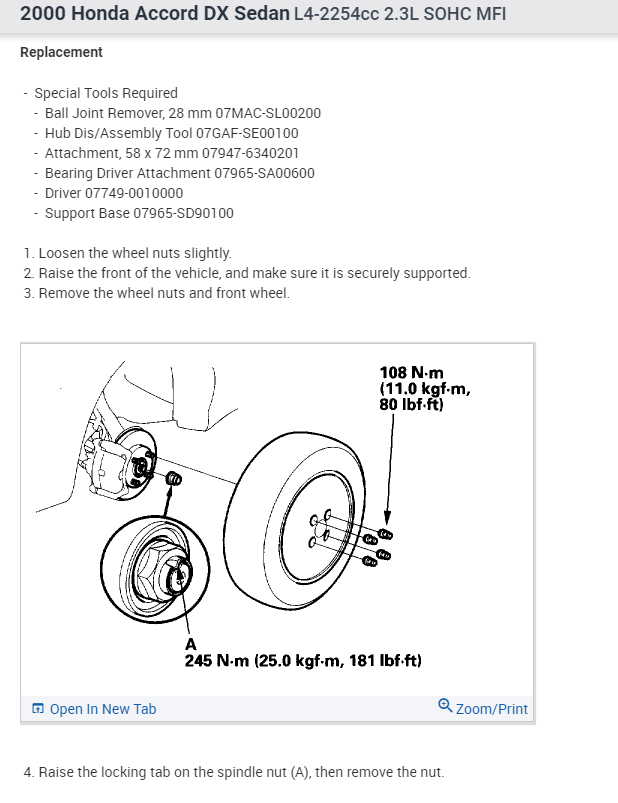 2000 Honda Accord DX Sedan L4-2254cc 2.3L SOHC MFI

Replacement

- Special Tools Required
- Ball Joint Remover, 28 mm 07MAC-SL00200
- Hub Dis/Assembly Tool 07GAF-SE00100
- Attachment, 58 x 72 mm 07947-6340201
- Bearing Driver Attachment 07965-SA00600
- Driver 07749-0010000
- Support Base 07965-SD90100

1. Loosen the wheel nuts slightly.
2. Raise the front of the vehicle, and make sure it is securely supported.
3. Remove the wheel nuts and front wheel.

108 N·m (11.0 kgf·m, 80 lbf·ft)

A
245 N·m (25.0 kgf·m, 181 lbf·ft)

Open In New Tab
Zoom/Print

4. Raise the locking tab on the spindle nut (A), then remove the nut.