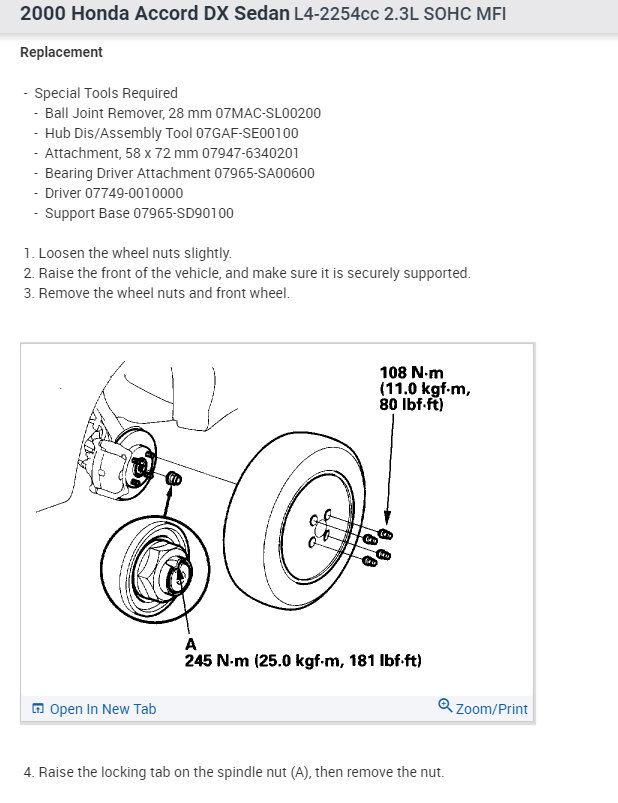 2000 Honda Accord DX Sedan L4-2254cc 2.3L SOHC MFI

Replacement

- Special Tools Required
- Ball Joint Remover, 28 mm 07MAC-SL00200
- Hub Dis/Assembly Tool 07GAF-SE00100
- Attachment, 58 x 72 mm 07947-6340201
- Bearing Driver Attachment 07965-SA00600
- Driver 07749-0010000
- Support Base 07965-SD90100

1. Loosen the wheel nuts slightly.
2. Raise the front of the vehicle, and make sure it is securely supported.
3. Remove the wheel nuts and front wheel.

108 N·m (11.0 kgf·m, 80 lbf·ft)

A
245 N·m (25.0 kgf·m, 181 lbf·ft)

Open In New Tab

Zoom/Print

4. Raise the locking tab on the spindle nut (A), then remove the nut.