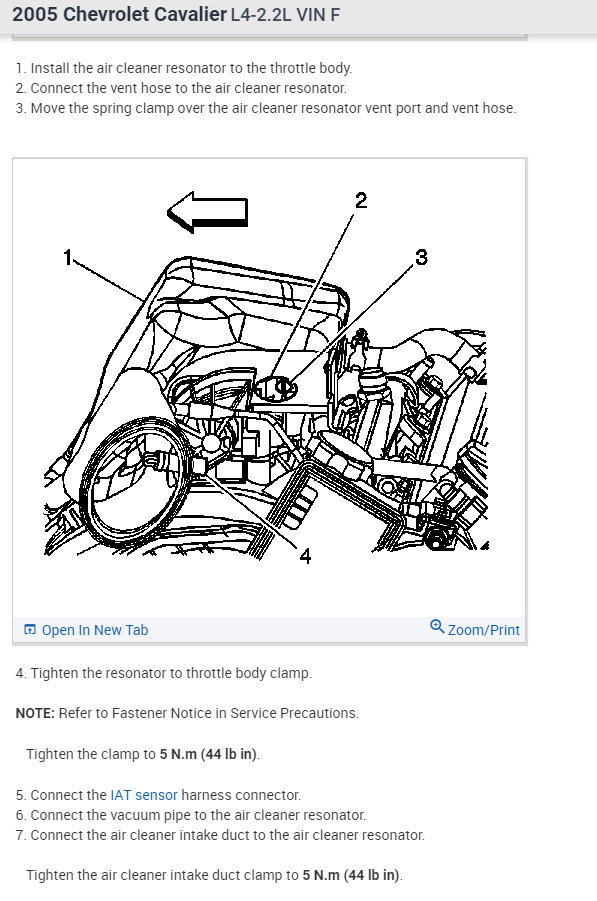 2005 Chevrolet Cavalier L4-2.2L VIN F

1. Install the air cleaner resonator to the throttle body.
2. Connect the vent hose to the air cleaner resonator.
3. Move the spring clamp over the air cleaner resonator vent port and vent hose.

1
2
3
4

Open In New Tab
Zoom/Print

4. Tighten the resonator to throttle body clamp.

NOTE: Refer to Fastener Notice in Service Precautions.

Tighten the clamp to 5 N.m (44 lb in).

5. Connect the IAT sensor harness connector.
6. Connect the vacuum pipe to the air cleaner resonator.
7. Connect the air cleaner intake duct to the air cleaner resonator.

Tighten the air cleaner intake duct clamp to 5 N.m (44 lb in).