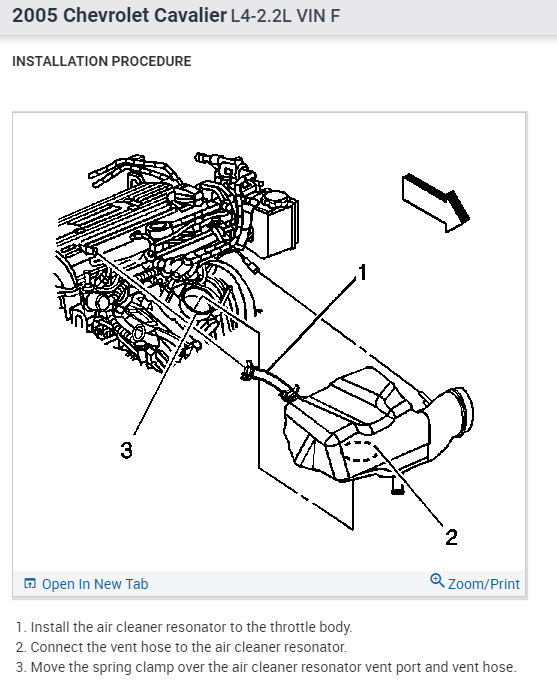 2005 Chevrolet Cavalier L4-2.2L VIN F

INSTALLATION PROCEDURE

1

3

2

Open In New Tab

Zoom/Print

1. Install the air cleaner resonator to the throttle body.
2. Connect the vent hose to the air cleaner resonator.
3. Move the spring clamp over the air cleaner resonator vent port and vent hose.