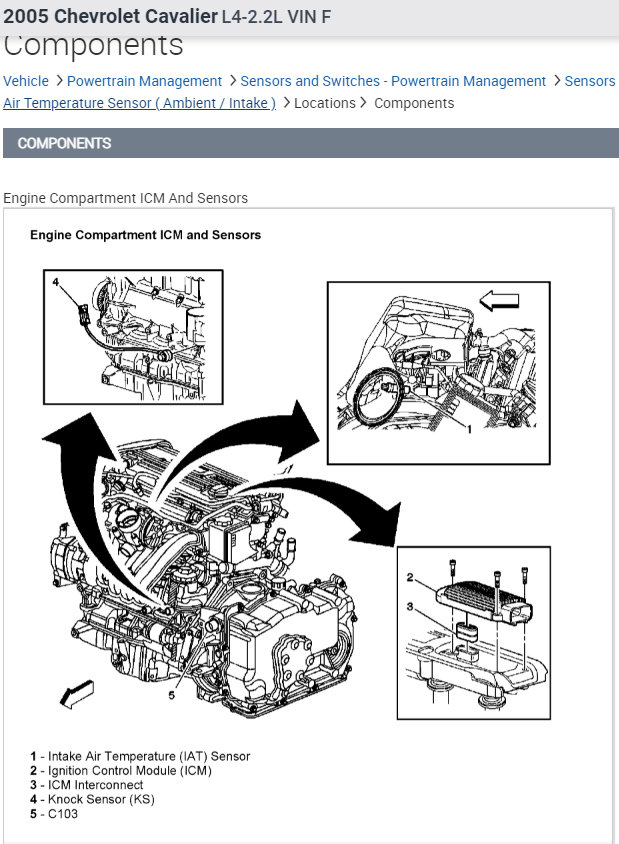 2005 Chevrolet Cavalier L4-2.2L VIN F

Components

Vehicle > Powertrain Management > Sensors and Switches - Powertrain Management > Sensors
Air Temperature Sensor ( Ambient / Intake ) > Locations > Components

COMPONENTS

Engine Compartment ICM And Sensors

Engine Compartment ICM and Sensors

4

1

2

3

5

1 - Intake Air Temperature (IAT) Sensor
2 - Ignition Control Module (ICM)
3 - ICM Interconnect
4 - Knock Sensor (KS)
5 - C103