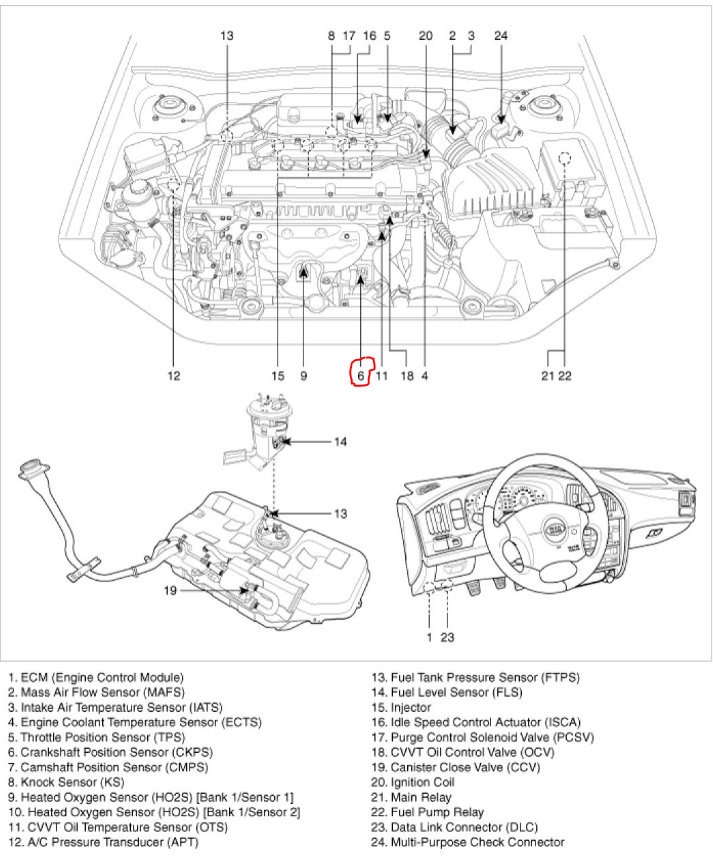 13 8 17 16 5 20 2 3 24

12 15 9 6 11 18 4 21 22

14

13

19

1 23

1. ECM (Engine Control Module)
2. Mass Air Flow Sensor (MAFS)
3. Intake Air Temperature Sensor (IATS)
4. Engine Coolant Temperature Sensor (ECTS)
5. Throttle Position Sensor (TPS)
6. Crankshaft Position Sensor (CKPS)
7. Camshaft Position Sensor (CMPS)
8. Knock Sensor (KS)
9. Heated Oxygen Sensor (HO2S) [Bank 1/Sensor 1]
10. Heated Oxygen Sensor (HO2S) [Bank 1/Sensor 2]
11. CVVT Oil Temperature Sensor (OTS)
12. A/C Pressure Transducer (APT)

13. Fuel Tank Pressure Sensor (FTPS)
14. Fuel Level Sensor (FLS)
15. Injector
16. Idle Speed Control Actuator (ISCA)
17. Purge Control Solenoid Valve (PCSV)
18. CVVT Oil Control Valve (OCV)
19. Canister Close Valve (CCV)
20. Ignition Coil
21. Main Relay
22. Fuel Pump Relay
23. Data Link Connector (DLC)
24. Multi-Purpose Check Connector