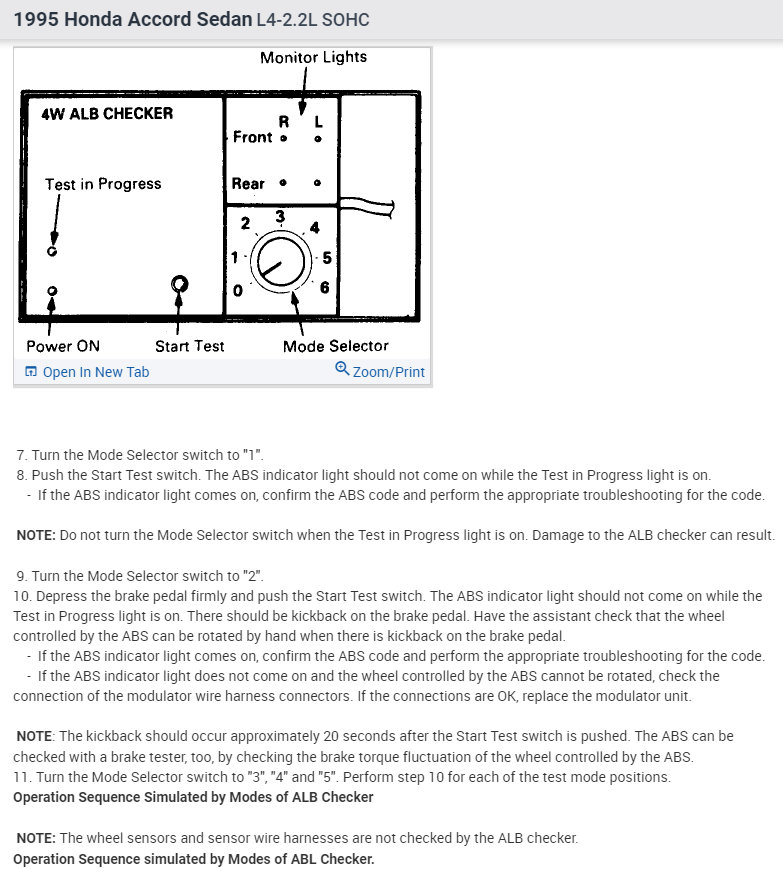 1995 Honda Accord Sedan L4-2.2L SOHC

Monitor Lights

4W ALB CHECKER

R L
Front
Rear

Test in Progress

2 3 4
1 5
0 6

Power ON Start Test Mode Selector

Open In New Tab Zoom/Print

7. Turn the Mode Selector switch to "1".
8. Push the Start Test switch. The ABS indicator light should not come on while the Test in Progress light is on.
- If the ABS indicator light comes on, confirm the ABS code and perform the appropriate troubleshooting for the code.

NOTE: Do not turn the Mode Selector switch when the Test in Progress light is on. Damage to the ALB checker can result.

9. Turn the Mode Selector switch to "2".
10. Depress the brake pedal firmly and push the Start Test switch. The ABS indicator light should not come on while the Test in Progress light is on. There should be kickback on the brake pedal. Have the assistant check that the wheel controlled by the ABS can be rotated by hand when there is kickback on the brake pedal.
- If the ABS indicator light comes on, confirm the ABS code and perform the appropriate troubleshooting for the code.
- If the ABS indicator light does not come on and the wheel controlled by the ABS cannot be rotated, check the connection of the modulator wire harness connectors. If the connections are OK, replace the modulator unit.

NOTE: The kickback should occur approximately 20 seconds after the Start Test switch is pushed. The ABS can be checked with a brake tester, too, by checking the brake torque fluctuation of the wheel controlled by the ABS.
11. Turn the Mode Selector switch to "3", "4" and "5". Perform step 10 for each of the test mode positions.
Operation Sequence Simulated by Modes of ALB Checker

NOTE: The wheel sensors and sensor wire harnesses are not checked by the ALB checker.
Operation Sequence simulated by Modes of ABL Checker.