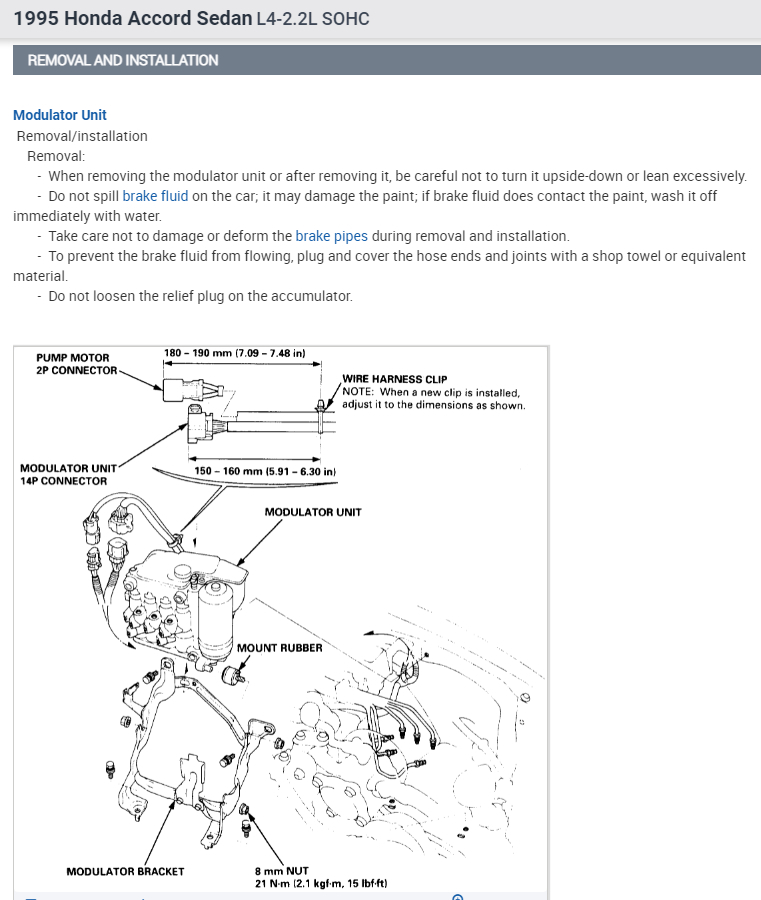 1995 Honda Accord Sedan L4-2.2L SOHC

REMOVAL AND INSTALLATION

Modulator Unit
Removal/installation
Removal:
- When removing the modulator unit or after removing it, be careful not to turn it upside-down or lean excessively.
- Do not spill brake fluid on the car; it may damage the paint; if brake fluid does contact the paint, wash it off immediately with water.
- Take care not to damage or deform the brake pipes during removal and installation.
- To prevent the brake fluid from flowing, plug and cover the hose ends and joints with a shop towel or equivalent material.
- Do not loosen the relief plug on the accumulator.

PUMP MOTOR 2P CONNECTOR
180 – 190 mm (7.09 – 7.48 in)
WIRE HARNESS CLIP
NOTE: When a new clip is installed, adjust it to the dimensions as shown.
MODULATOR UNIT 14P CONNECTOR
150 – 160 mm (5.91 – 6.30 in)
MODULATOR UNIT
MOUNT RUBBER
MODULATOR BRACKET
8 mm NUT
21 N·m (2.1 kgf·m, 15 lbf·ft)