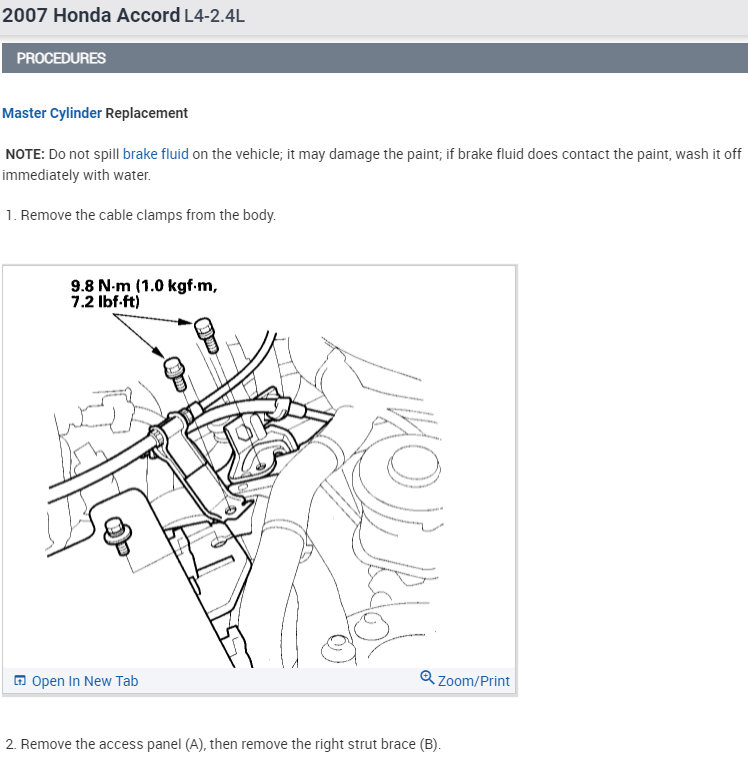 2007 Honda Accord L4-2.4L

PROCEDURES

Master Cylinder Replacement

NOTE: Do not spill brake fluid on the vehicle; it may damage the paint; if brake fluid does contact the paint, wash it off immediately with water.

1. Remove the cable clamps from the body.

9.8 N·m (1.0 kgf·m, 7.2 lbf·ft)

Open In New Tab

Zoom/Print

2. Remove the access panel (A), then remove the right strut brace (B).