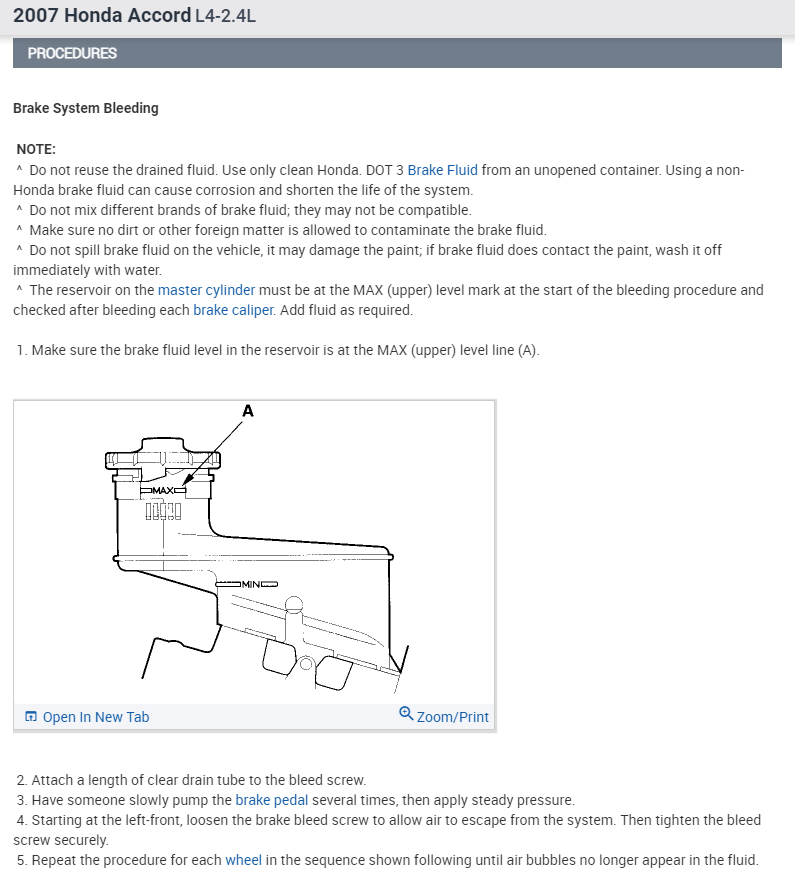 2007 Honda Accord L4-2.4L

PROCEDURES

Brake System Bleeding

NOTE:
^ Do not reuse the drained fluid. Use only clean Honda. DOT 3 Brake Fluid from an unopened container. Using a non-Honda brake fluid can cause corrosion and shorten the life of the system.
^ Do not mix different brands of brake fluid; they may not be compatible.
^ Make sure no dirt or other foreign matter is allowed to contaminate the brake fluid.
^ Do not spill brake fluid on the vehicle, it may damage the paint; if brake fluid does contact the paint, wash it off immediately with water.
^ The reservoir on the master cylinder must be at the MAX (upper) level mark at the start of the bleeding procedure and checked after bleeding each brake caliper. Add fluid as required.

1. Make sure the brake fluid level in the reservoir is at the MAX (upper) level line (A).

A

MAX

MIN

Open In New Tab

Zoom/Print

2. Attach a length of clear drain tube to the bleed screw.
3. Have someone slowly pump the brake pedal several times, then apply steady pressure.
4. Starting at the left-front, loosen the brake bleed screw to allow air to escape from the system. Then tighten the bleed screw securely.
5. Repeat the procedure for each wheel in the sequence shown following until air bubbles no longer appear in the fluid.