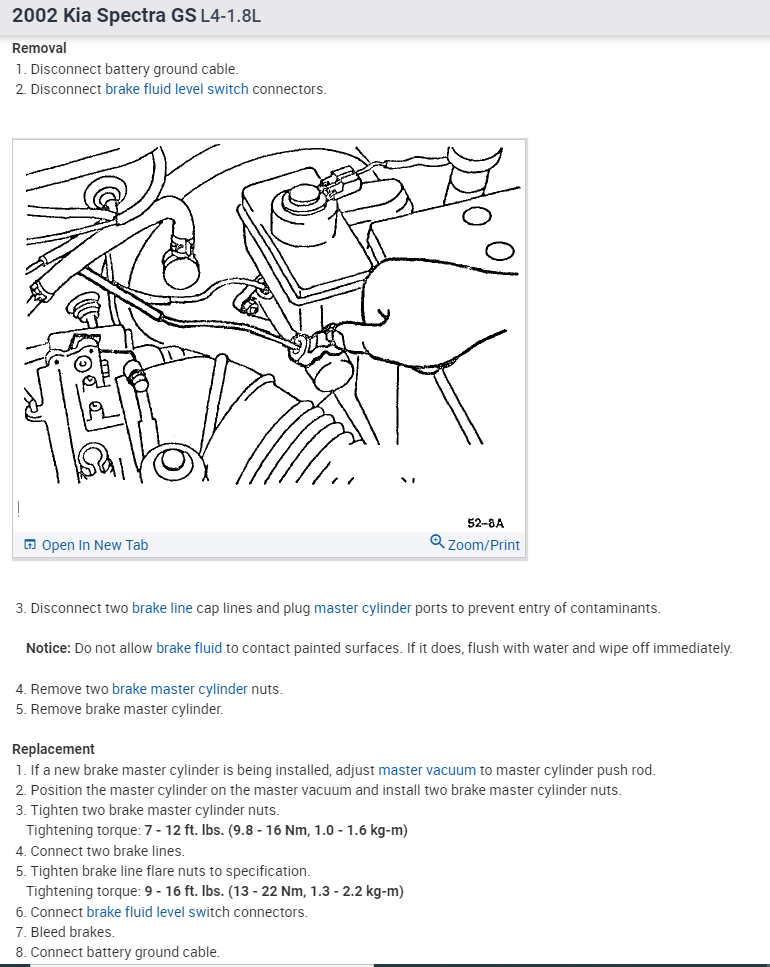 2002 Kia Spectra GS L4-1.8L

Removal
1. Disconnect battery ground cable.
2. Disconnect brake fluid level switch connectors.

52-8A

Open In New Tab Zoom/Print

3. Disconnect two brake line cap lines and plug master cylinder ports to prevent entry of contaminants.

Notice: Do not allow brake fluid to contact painted surfaces. If it does, flush with water and wipe off immediately.

4. Remove two brake master cylinder nuts.
5. Remove brake master cylinder.

Replacement
1. If a new brake master cylinder is being installed, adjust master vacuum to master cylinder push rod.
2. Position the master cylinder on the master vacuum and install two brake master cylinder nuts.
3. Tighten two brake master cylinder nuts.
Tightening torque: 7 - 12 ft. lbs. (9.8 - 16 Nm, 1.0 - 1.6 kg-m)
4. Connect two brake lines.
5. Tighten brake line flare nuts to specification.
Tightening torque: 9 - 16 ft. lbs. (13 - 22 Nm, 1.3 - 2.2 kg-m)
6. Connect brake fluid level switch connectors.
7. Bleed brakes.
8. Connect battery ground cable.