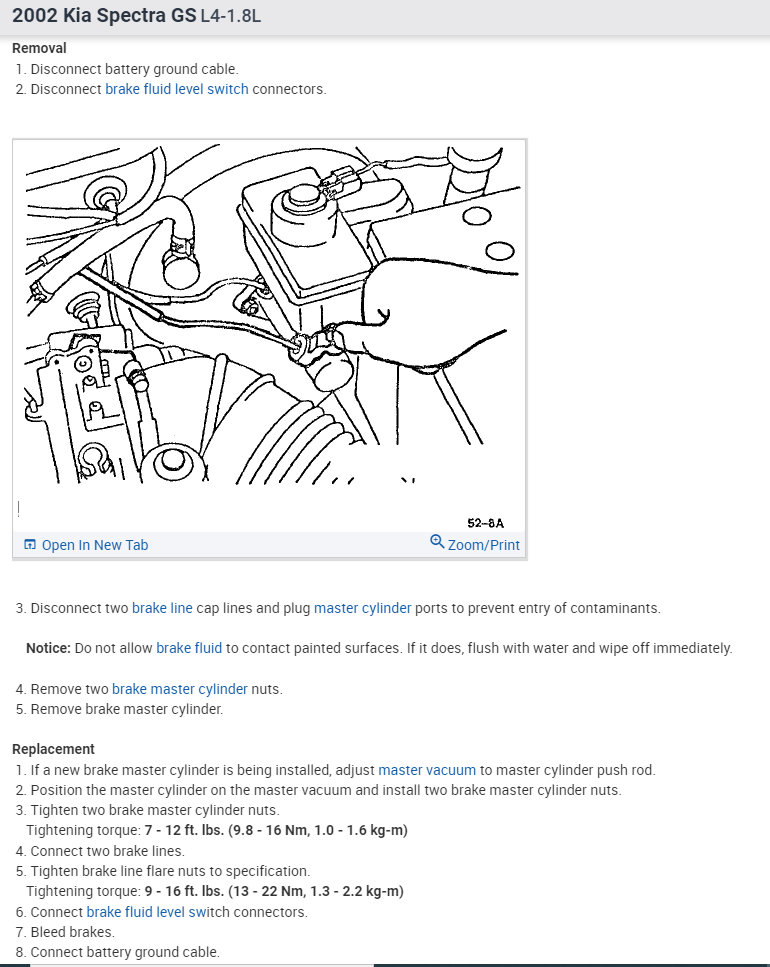 2002 Kia Spectra GS L4-1.8L

Removal
1. Disconnect battery ground cable.
2. Disconnect brake fluid level switch connectors.

52-8A
Open In New Tab
Zoom/Print

3. Disconnect two brake line cap lines and plug master cylinder ports to prevent entry of contaminants.

Notice: Do not allow brake fluid to contact painted surfaces. If it does, flush with water and wipe off immediately.

4. Remove two brake master cylinder nuts.
5. Remove brake master cylinder.

Replacement
1. If a new brake master cylinder is being installed, adjust master vacuum to master cylinder push rod.
2. Position the master cylinder on the master vacuum and install two brake master cylinder nuts.
3. Tighten two brake master cylinder nuts.
Tightening torque: 7 - 12 ft. lbs. (9.8 - 16 Nm, 1.0 - 1.6 kg-m)
4. Connect two brake lines.
5. Tighten brake line flare nuts to specification.
Tightening torque: 9 - 16 ft. lbs. (13 - 22 Nm, 1.3 - 2.2 kg-m)
6. Connect brake fluid level switch connectors.
7. Bleed brakes.
8. Connect battery ground cable.