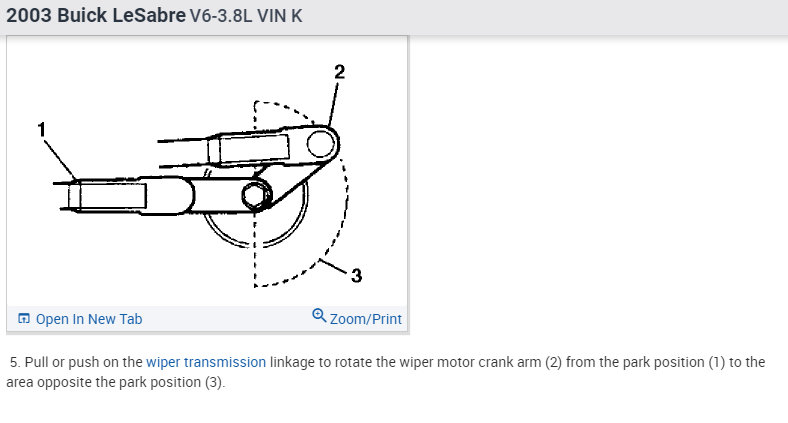 2003 Buick LeSabre V6-3.8L VIN K

2

1

3

Open In New Tab

Zoom/Print

5. Pull or push on the wiper transmission linkage to rotate the wiper motor crank arm (2) from the park position (1) to the area opposite the park position (3).