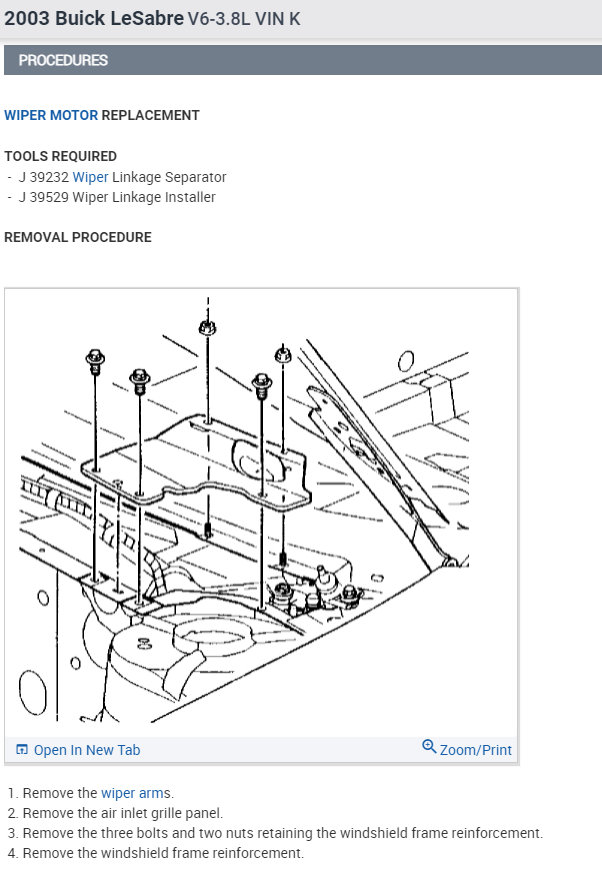 2003 Buick LeSabre V6-3.8L VIN K

PROCEDURES

WIPER MOTOR REPLACEMENT

TOOLS REQUIRED
- J 39232 Wiper Linkage Separator
- J 39529 Wiper Linkage Installer

REMOVAL PROCEDURE

Open In New Tab
Zoom/Print

1. Remove the wiper arms.
2. Remove the air inlet grille panel.
3. Remove the three bolts and two nuts retaining the windshield frame reinforcement.
4. Remove the windshield frame reinforcement.