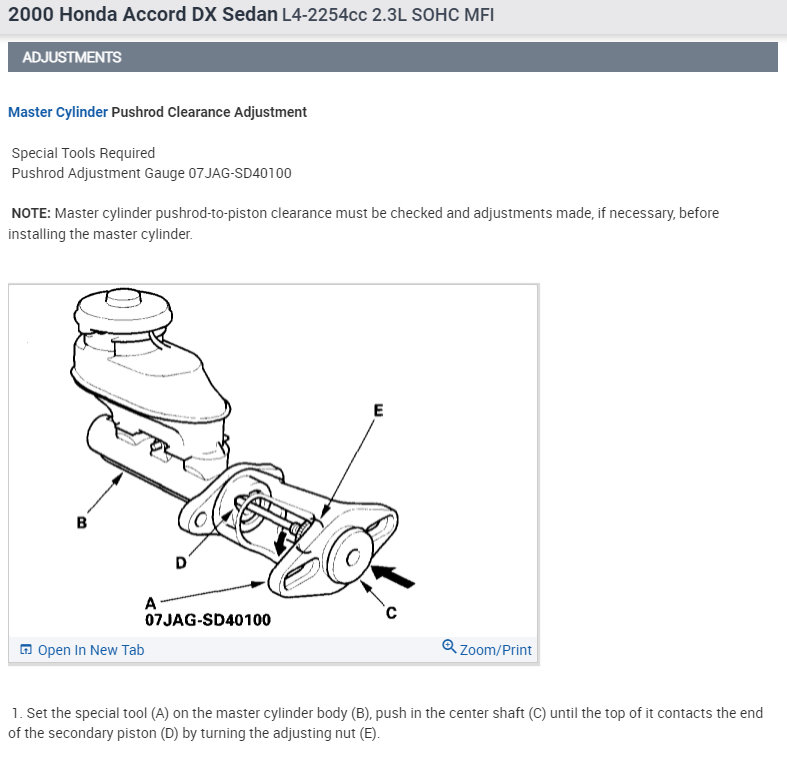 2000 Honda Accord DX Sedan L4-2254cc 2.3L SOHC MFI

ADJUSTMENTS

Master Cylinder Pushrod Clearance Adjustment

Special Tools Required
Pushrod Adjustment Gauge 07JAG-SD40100

NOTE: Master cylinder pushrod-to-piston clearance must be checked and adjustments made, if necessary, before installing the master cylinder.

E

B

D

A
07JAG-SD40100

C

Open In New Tab

Zoom/Print

1. Set the special tool (A) on the master cylinder body (B), push in the center shaft (C) until the top of it contacts the end of the secondary piston (D) by turning the adjusting nut (E).