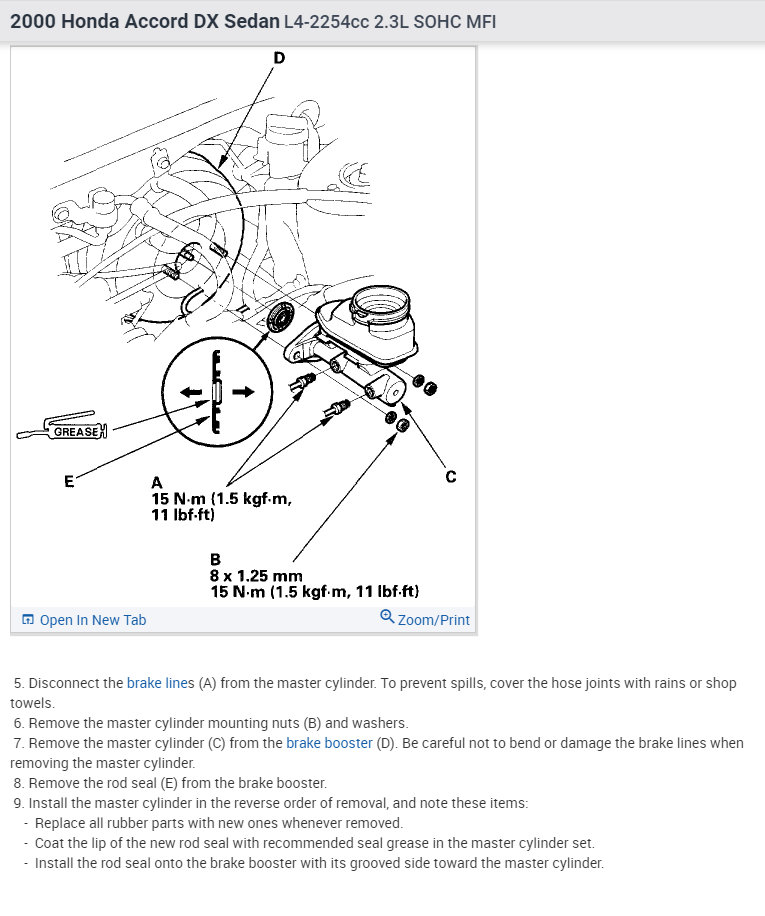 2000 Honda Accord DX Sedan L4-2254cc 2.3L SOHC MFI

D

GREASE

E

A
15 N·m (1.5 kgf·m, 11 lbf·ft)

C

B
8 x 1.25 mm
15 N·m (1.5 kgf·m, 11 lbf·ft)

Open In New Tab

Zoom/Print

5. Disconnect the brake lines (A) from the master cylinder. To prevent spills, cover the hose joints with rains or shop towels.
6. Remove the master cylinder mounting nuts (B) and washers.
7. Remove the master cylinder (C) from the brake booster (D). Be careful not to bend or damage the brake lines when removing the master cylinder.
8. Remove the rod seal (E) from the brake booster.
9. Install the master cylinder in the reverse order of removal, and note these items:
- Replace all rubber parts with new ones whenever removed.
- Coat the lip of the new rod seal with recommended seal grease in the master cylinder set.
- Install the rod seal onto the brake booster with its grooved side toward the master cylinder.